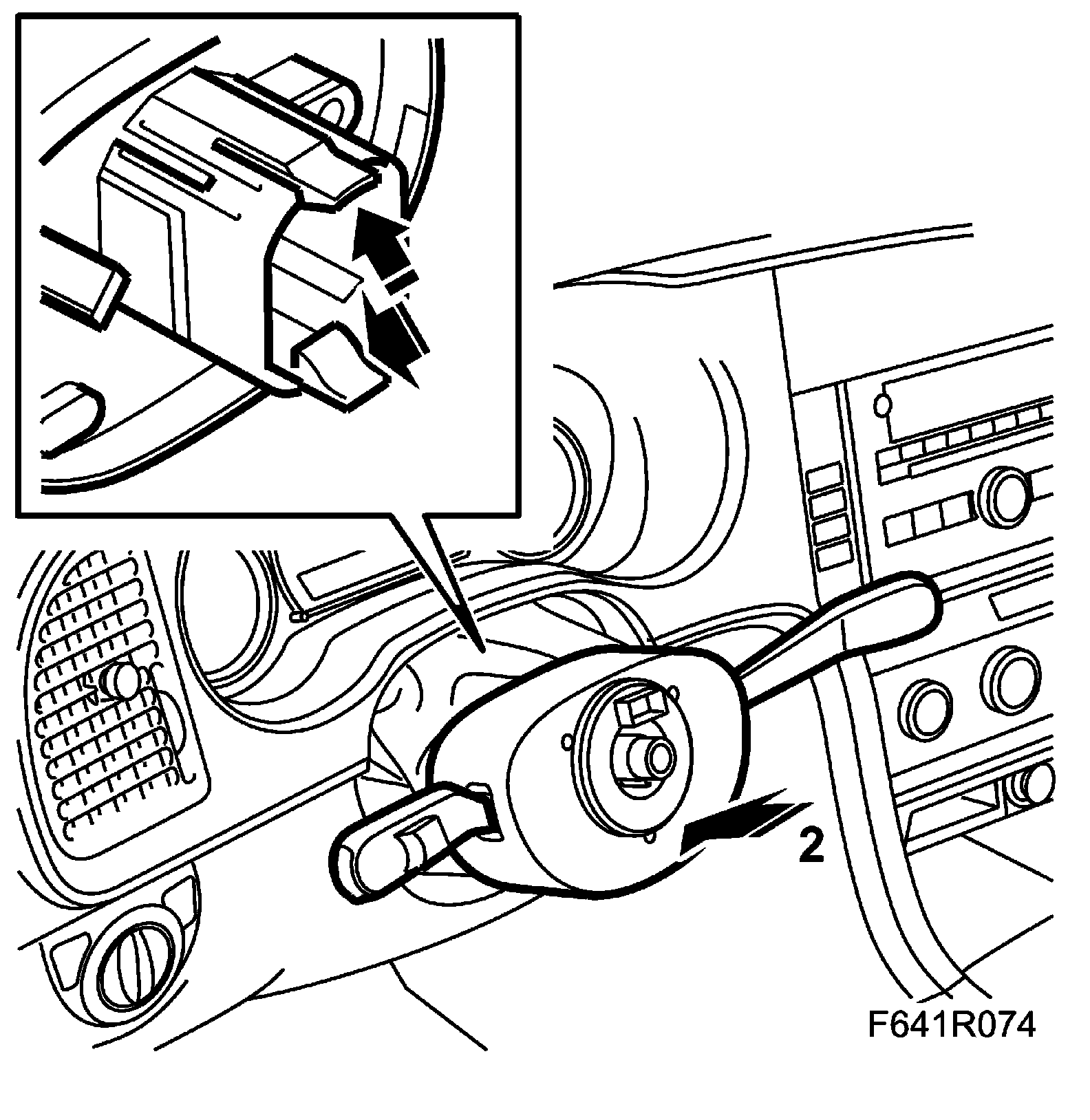 2

F641R074