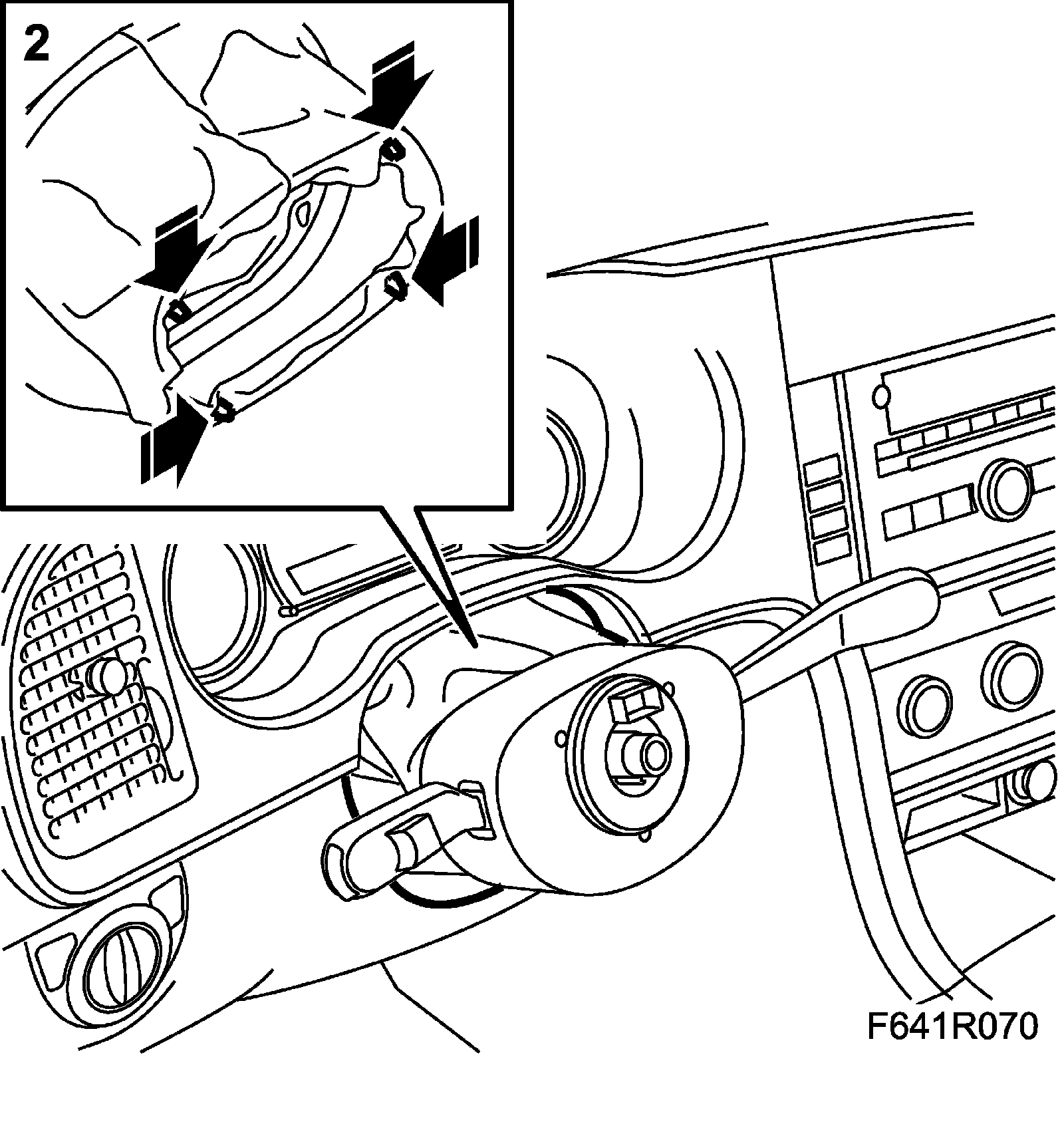 2

F641R070