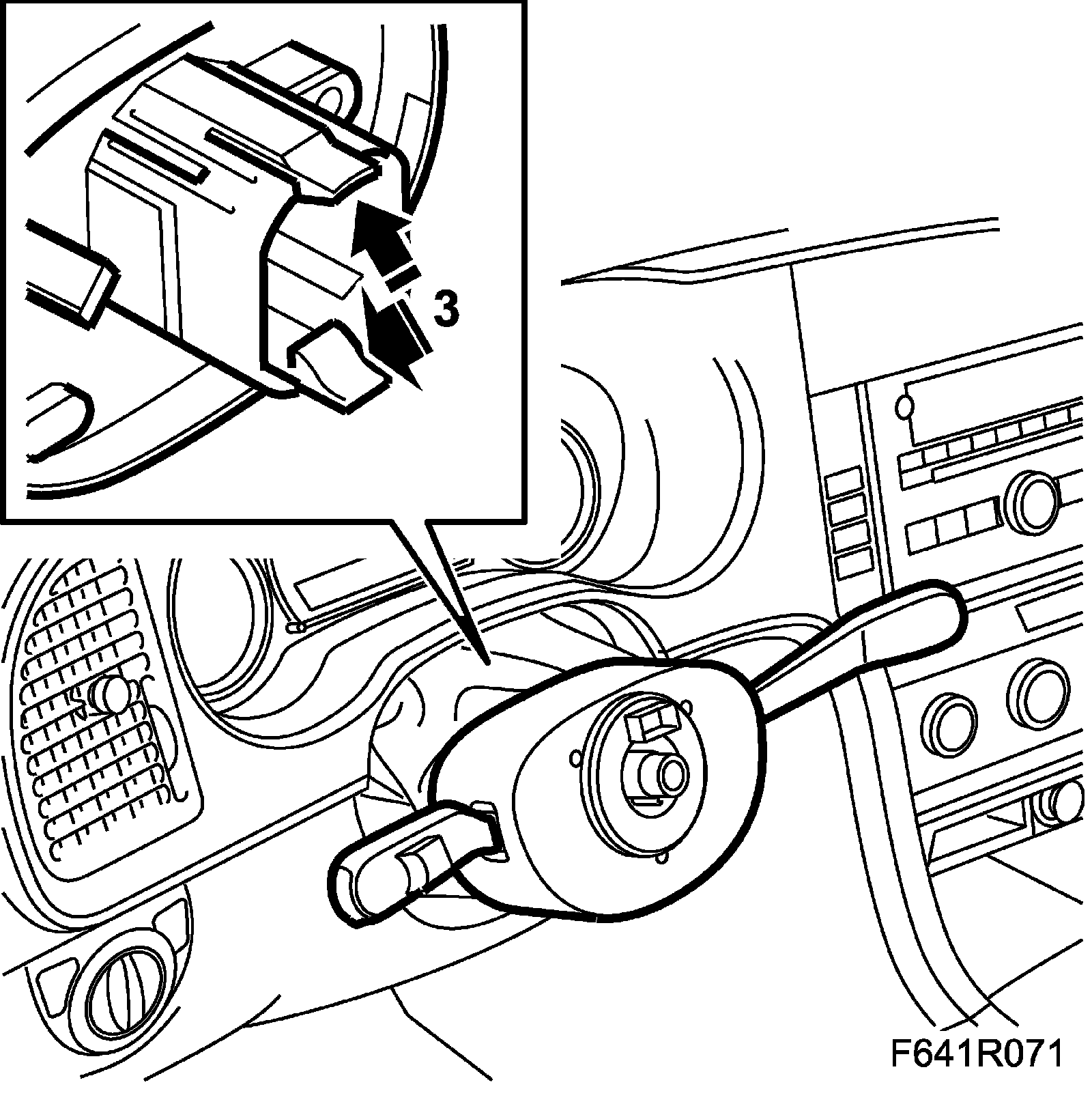 3

F641R071