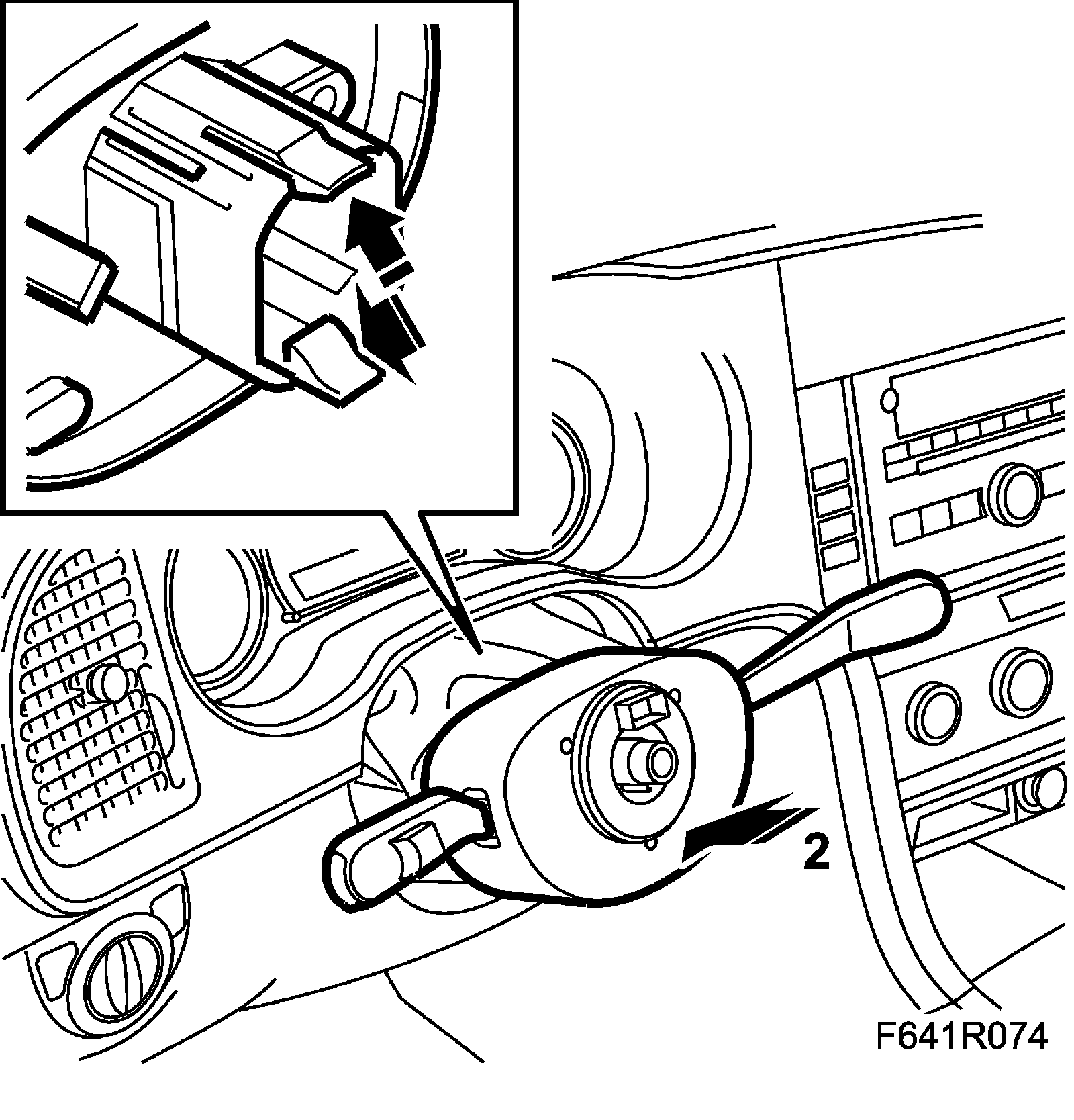 2

F641R074