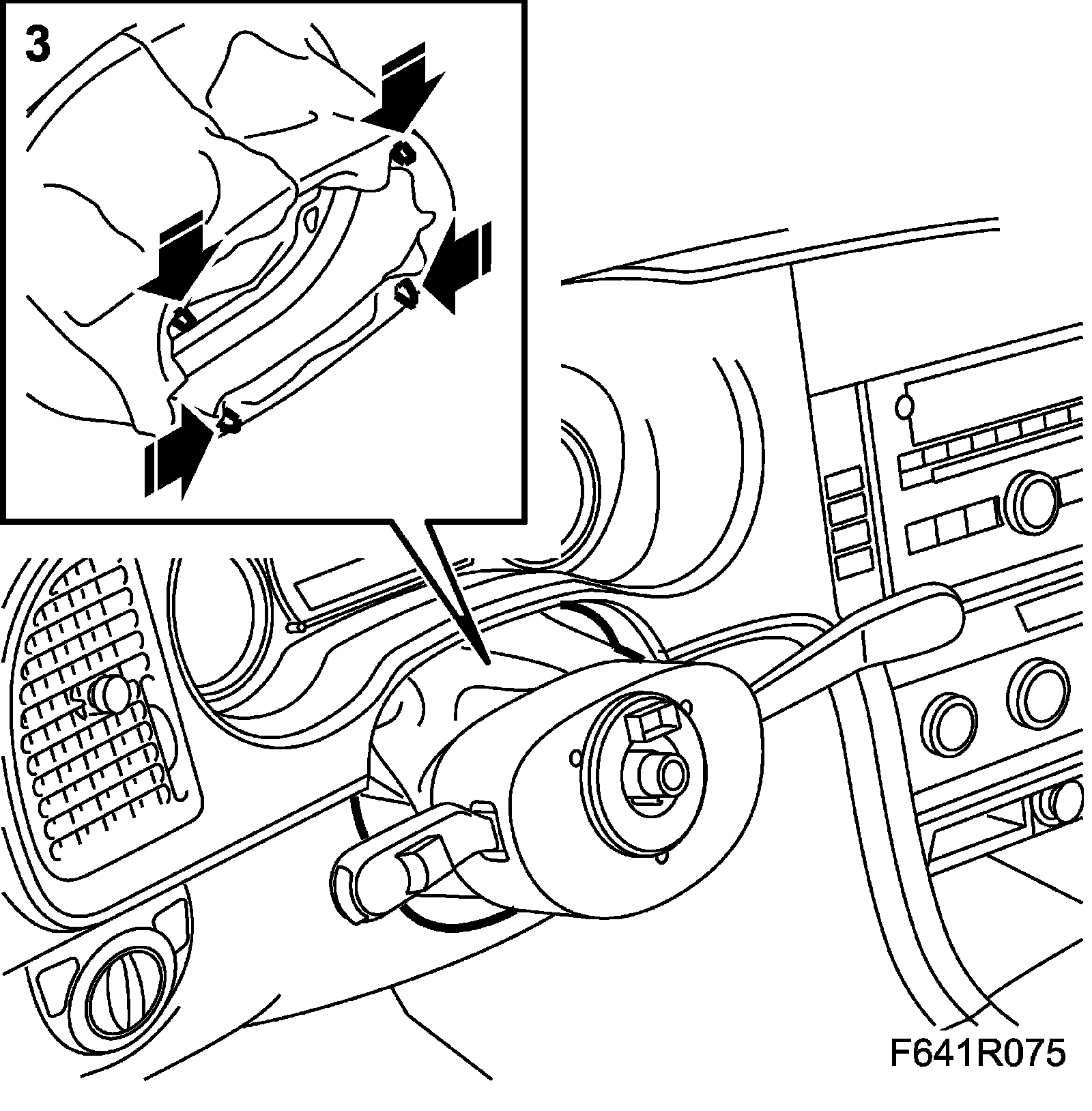 3

F641R075