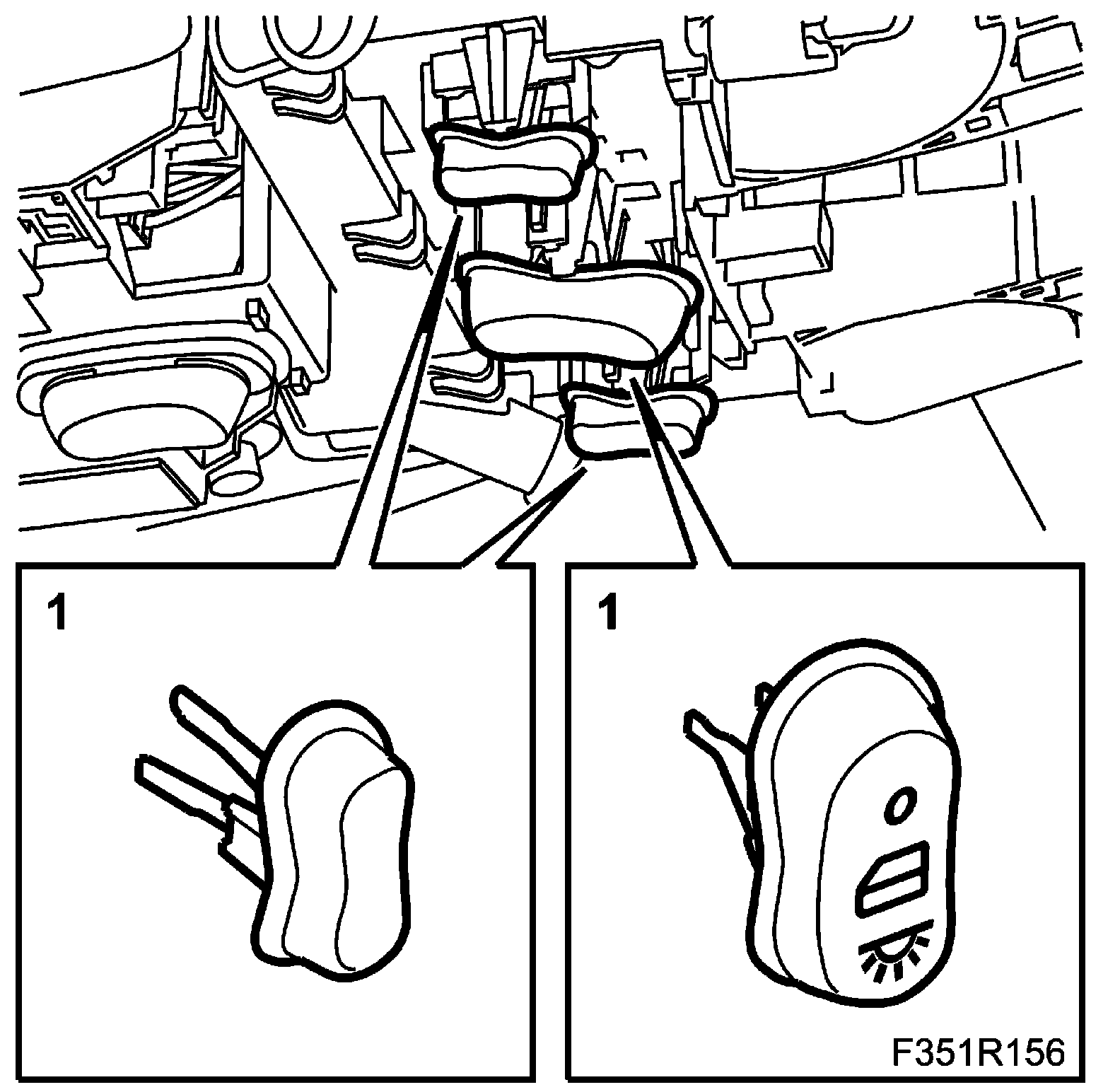 1

1

F351R156