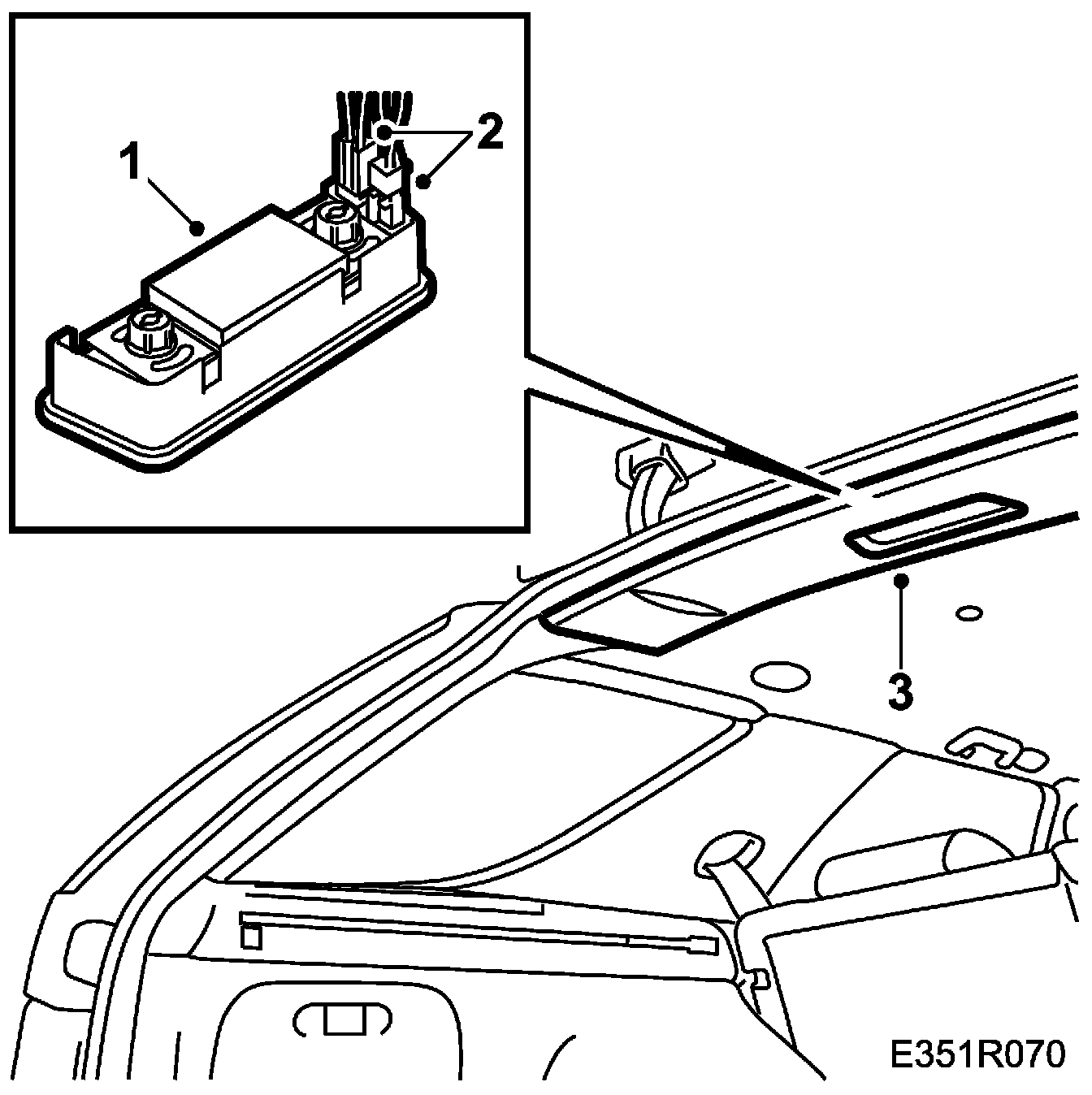 1
2
3
E351R070