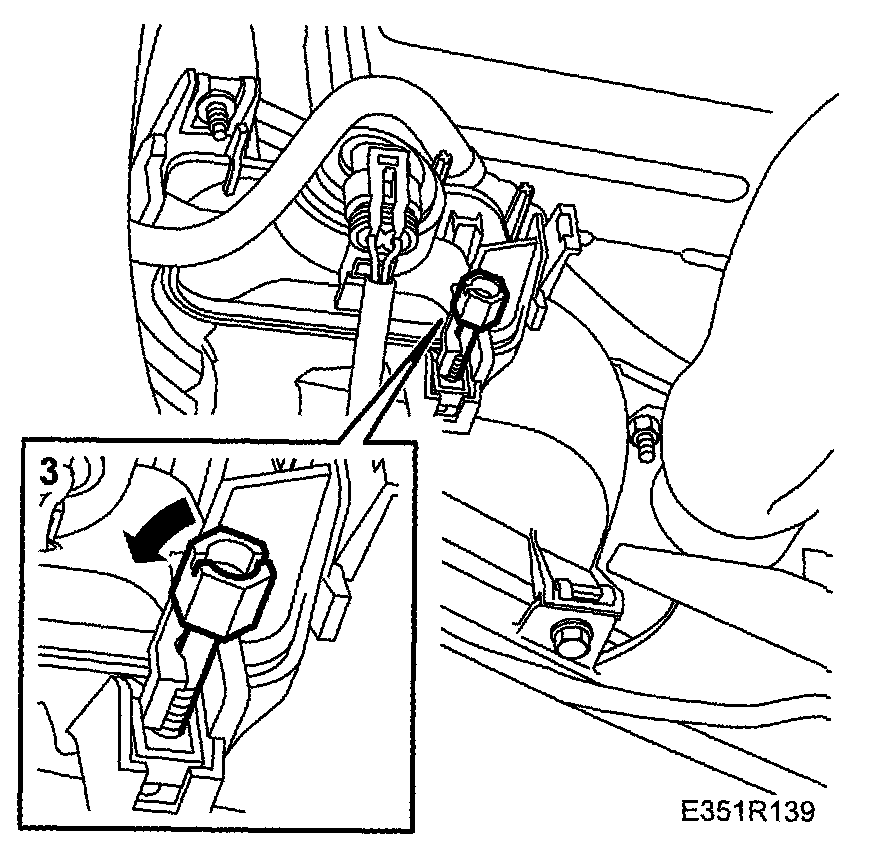 3

E351R139