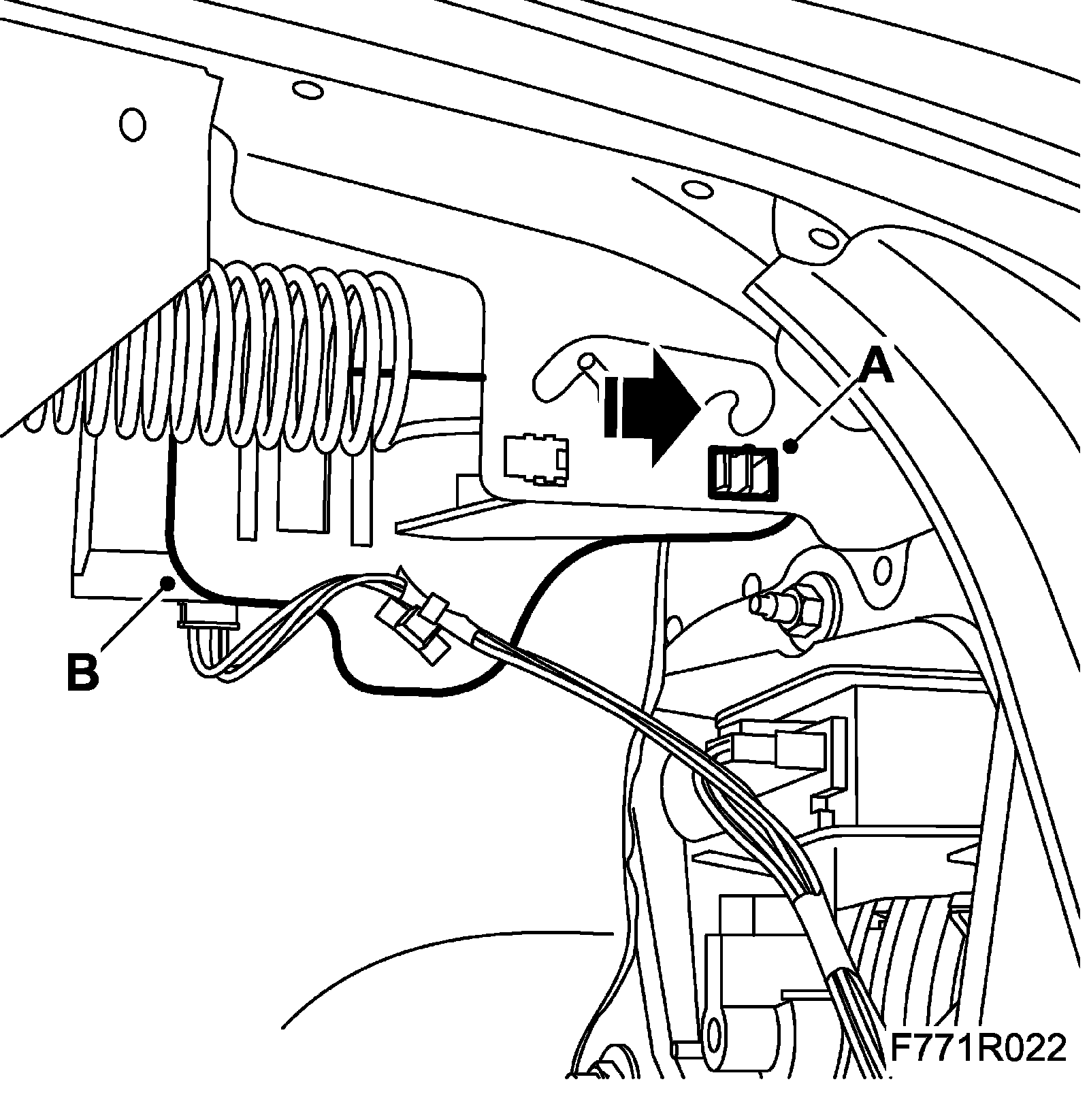 A
B
F771R022