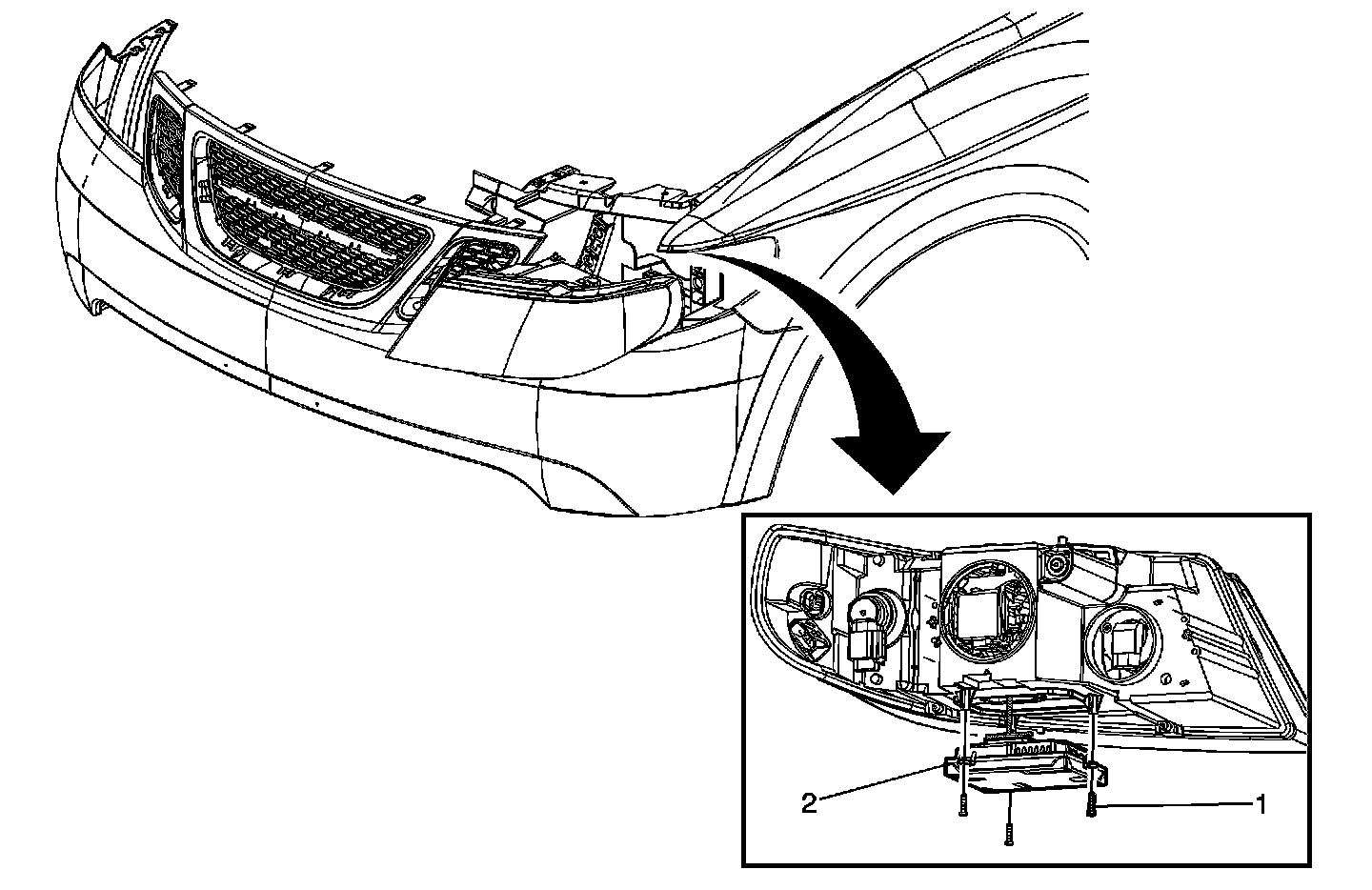 2
1