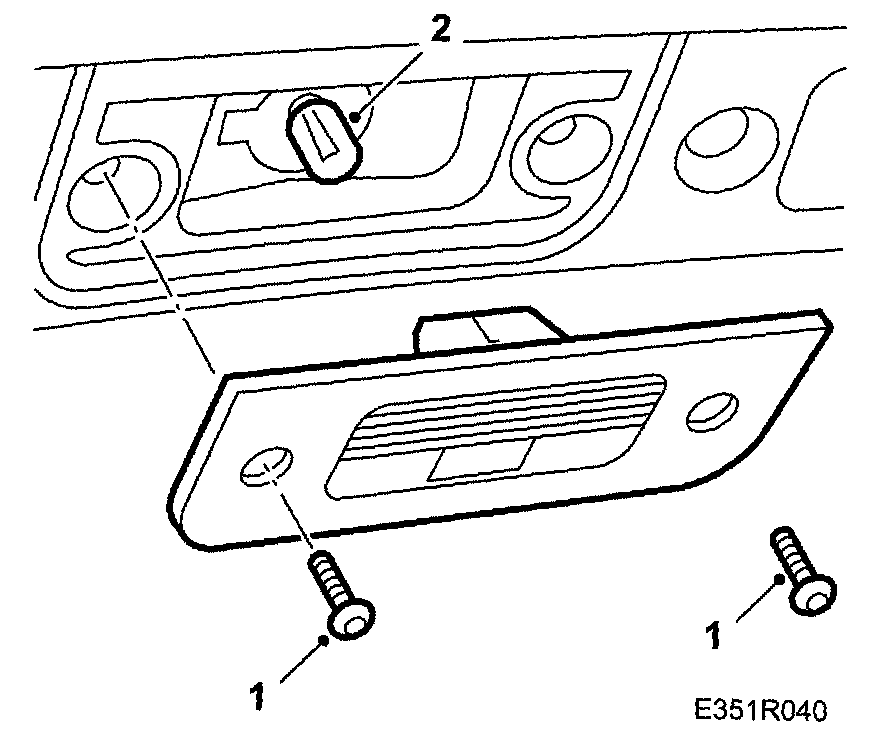 2

1

1

E351R040