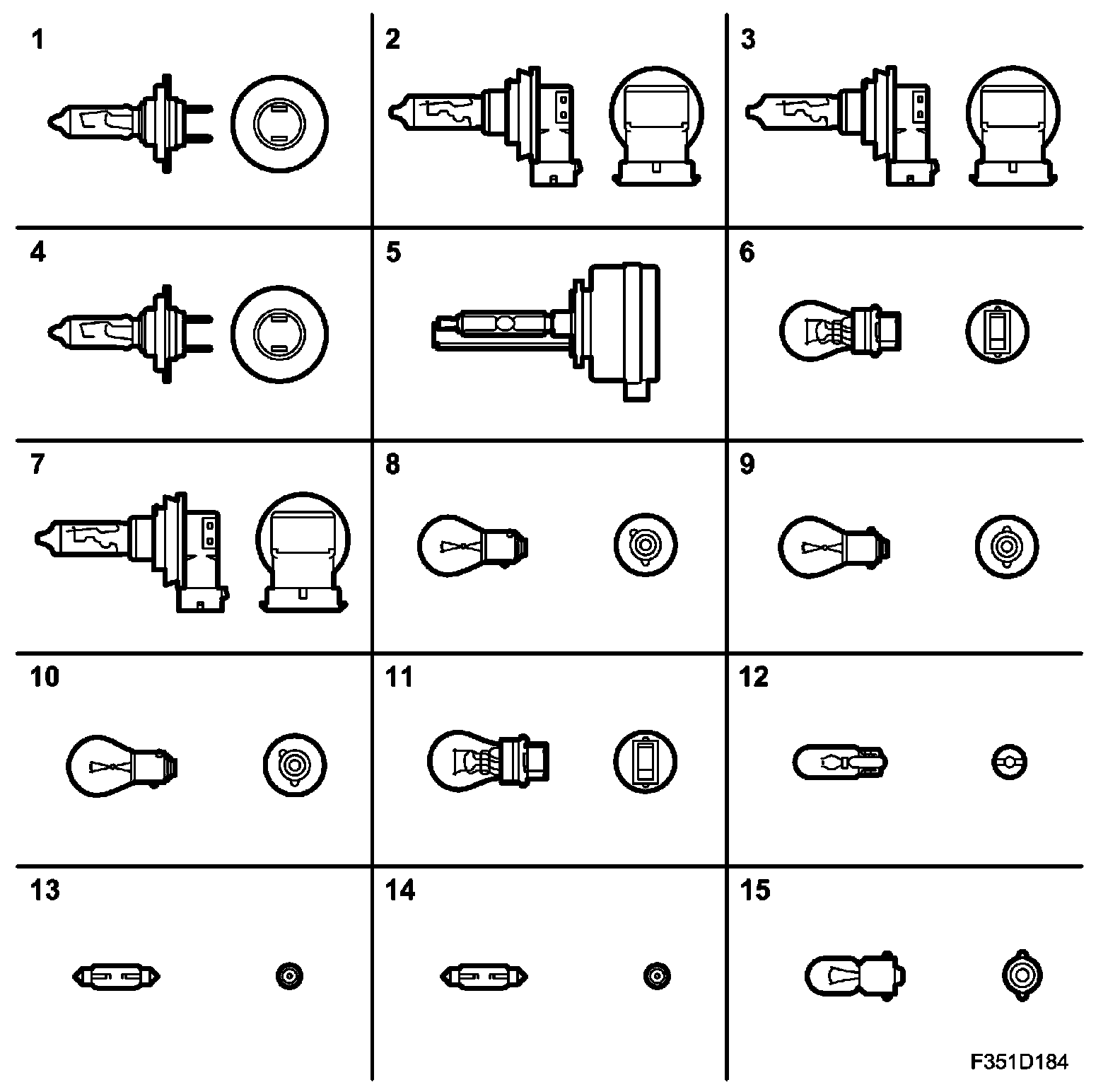 1

2

3

4

5

6

7

8

9

10

11

12

13

14

15

F351D184