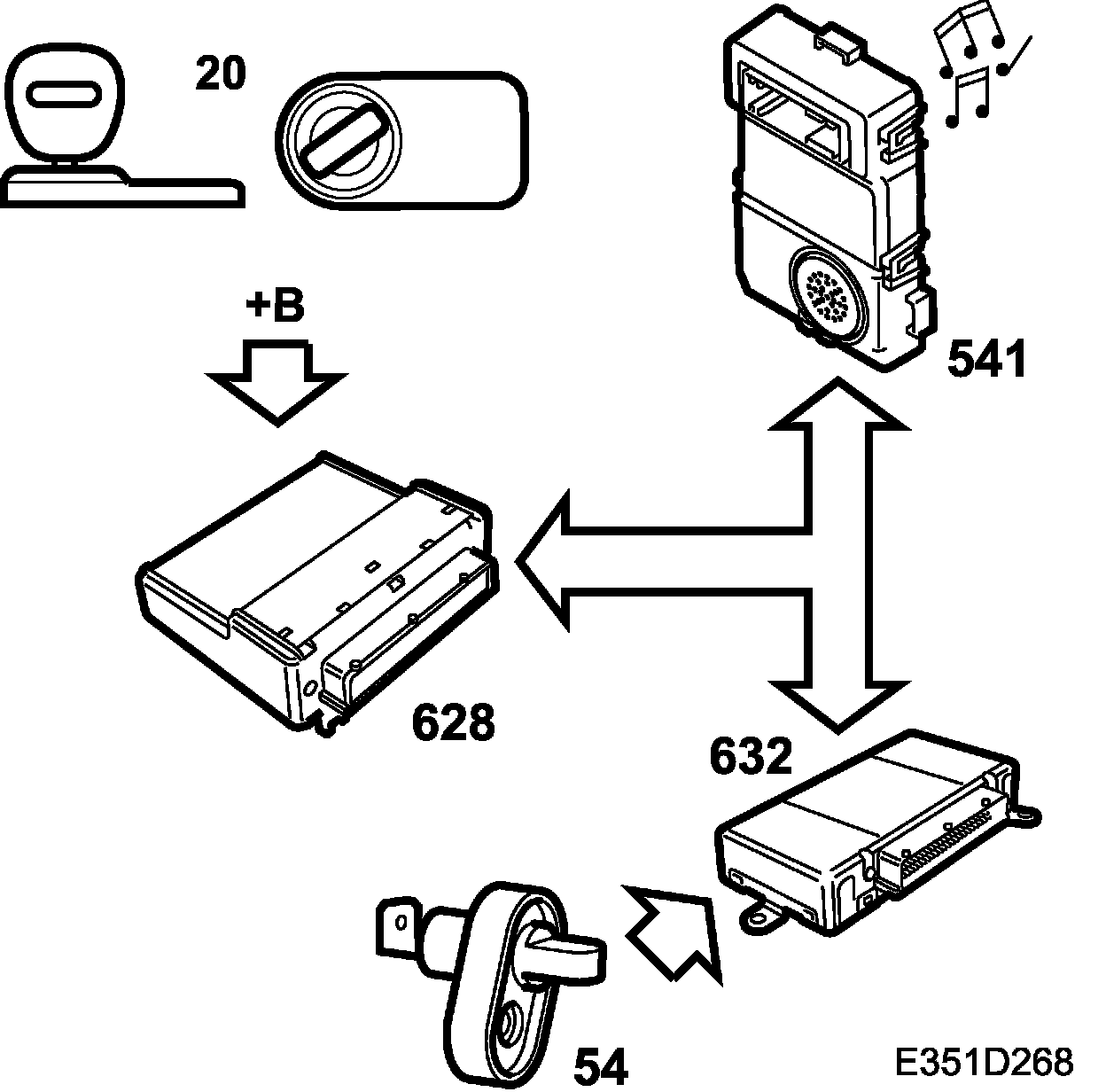 20

+B

541

628

632

54

E351D268