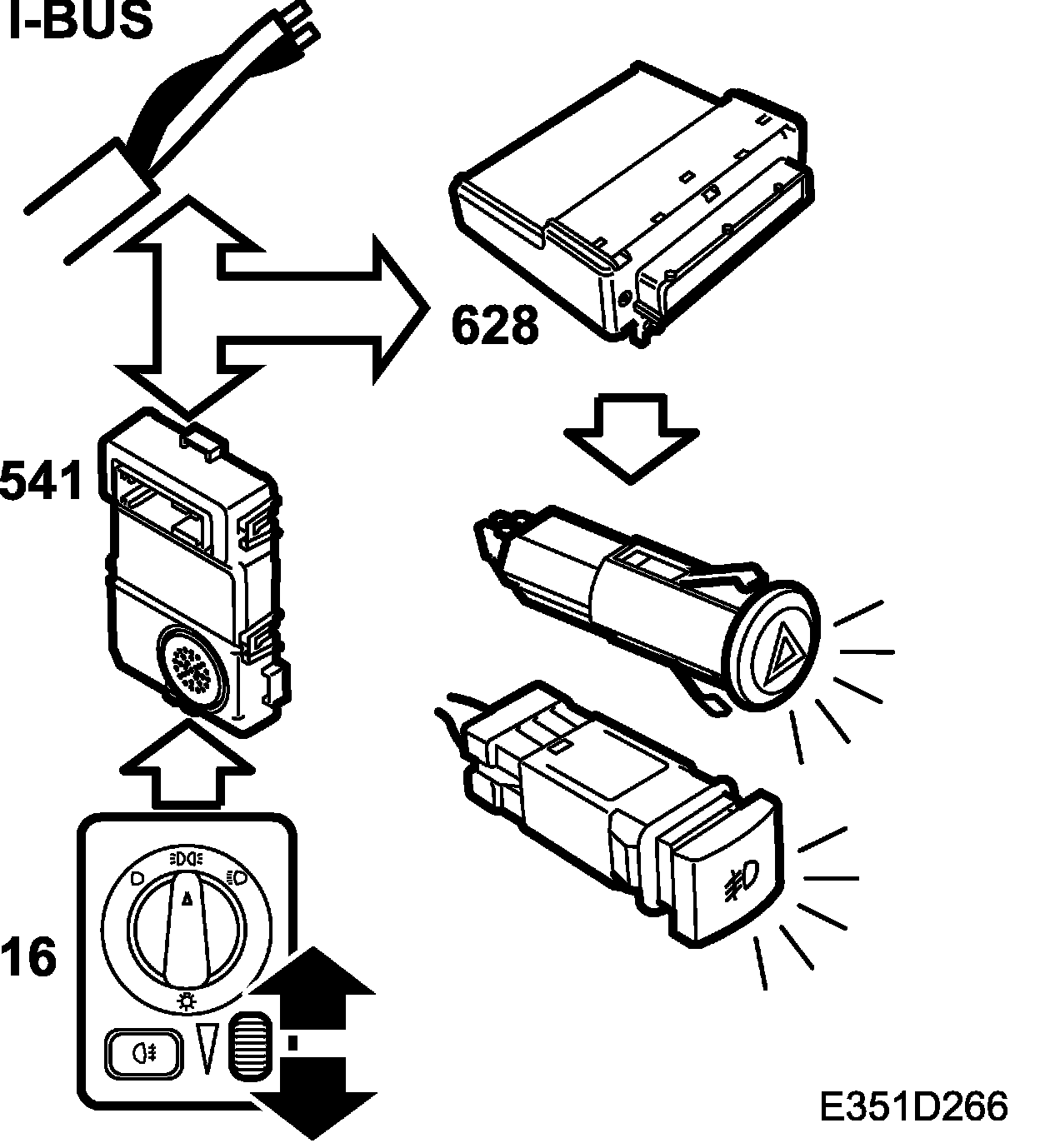 I-BUS

628

541

16

E351D266