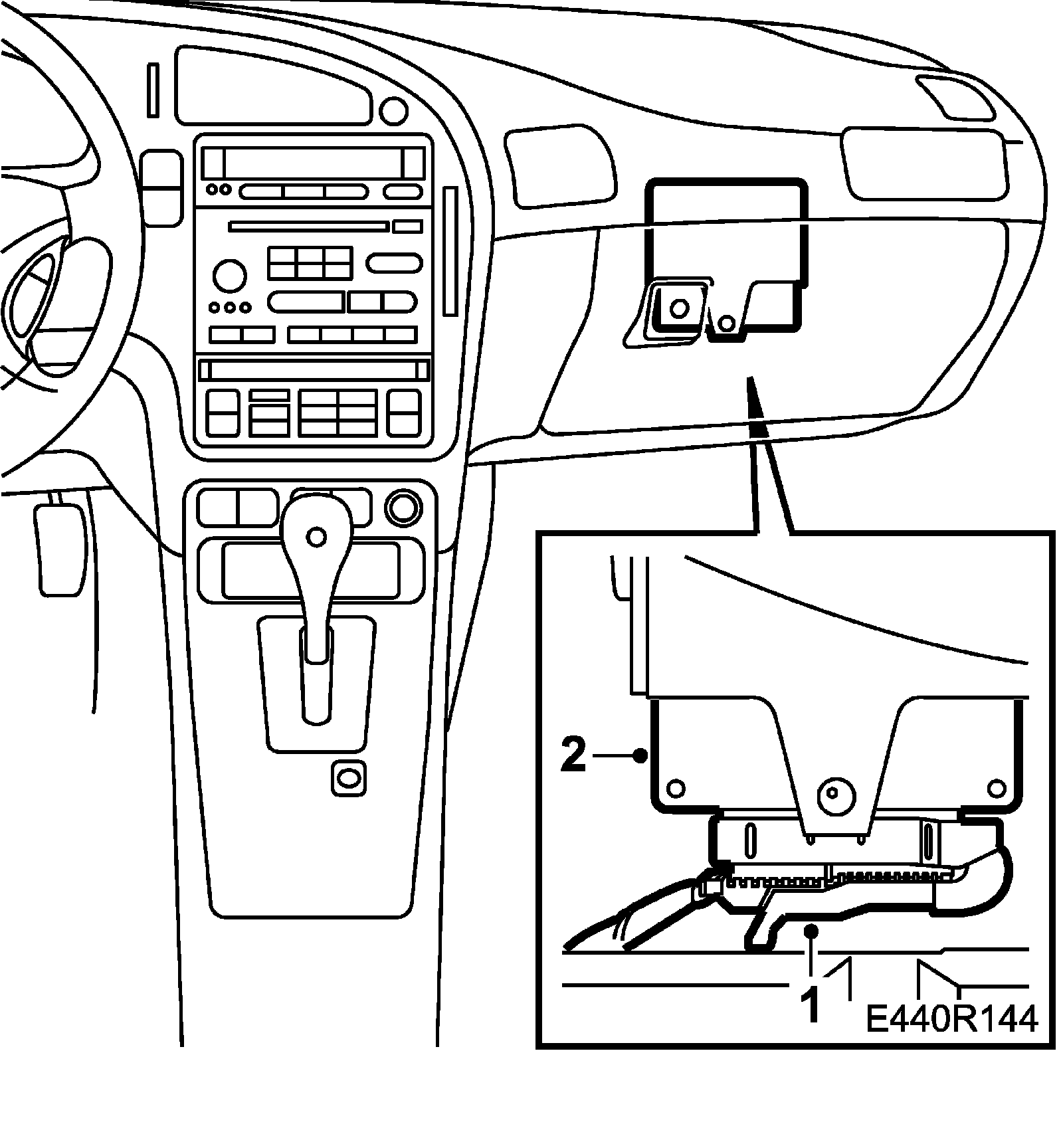 2
1
E440R144