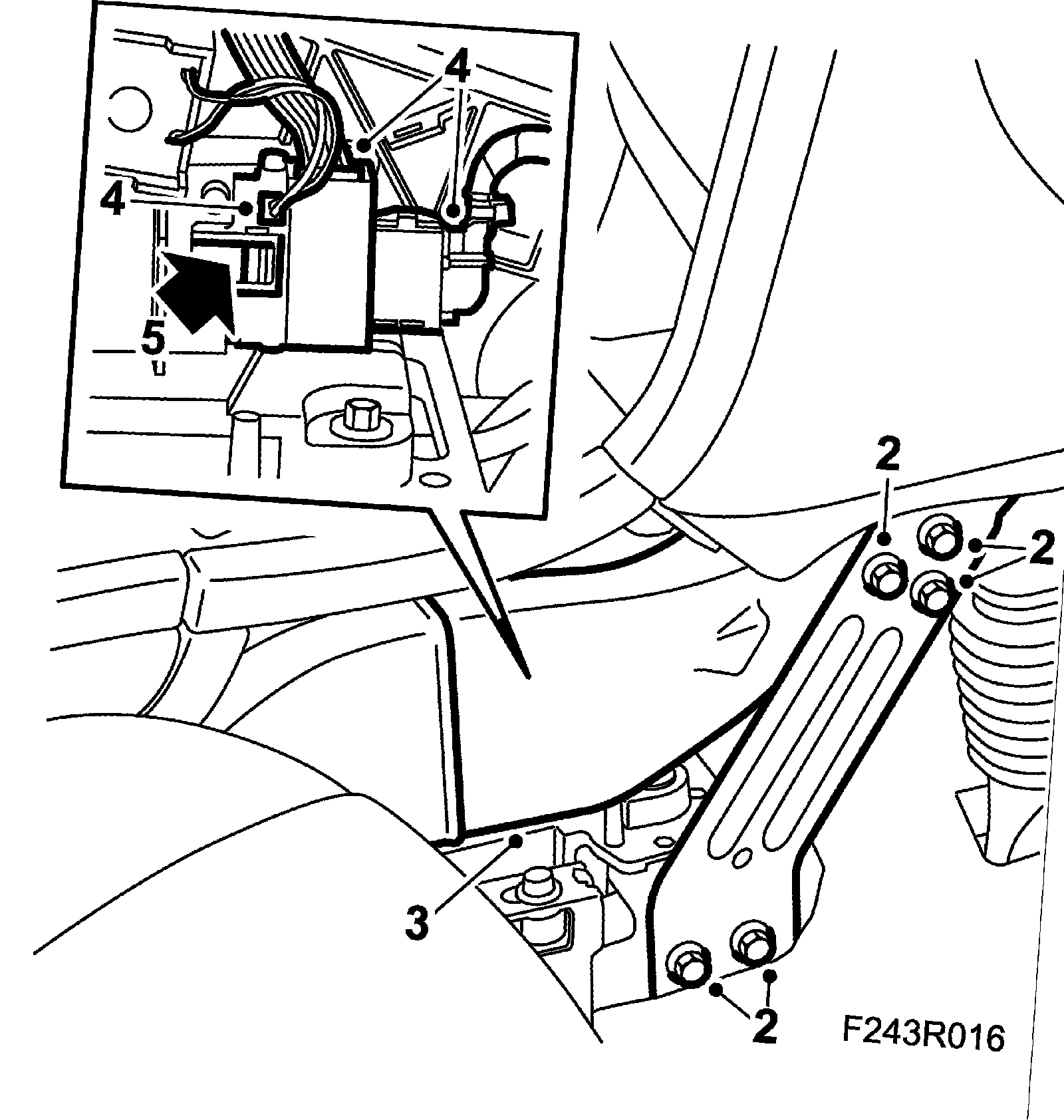 4
4
5
2
2
3
2
F243R016