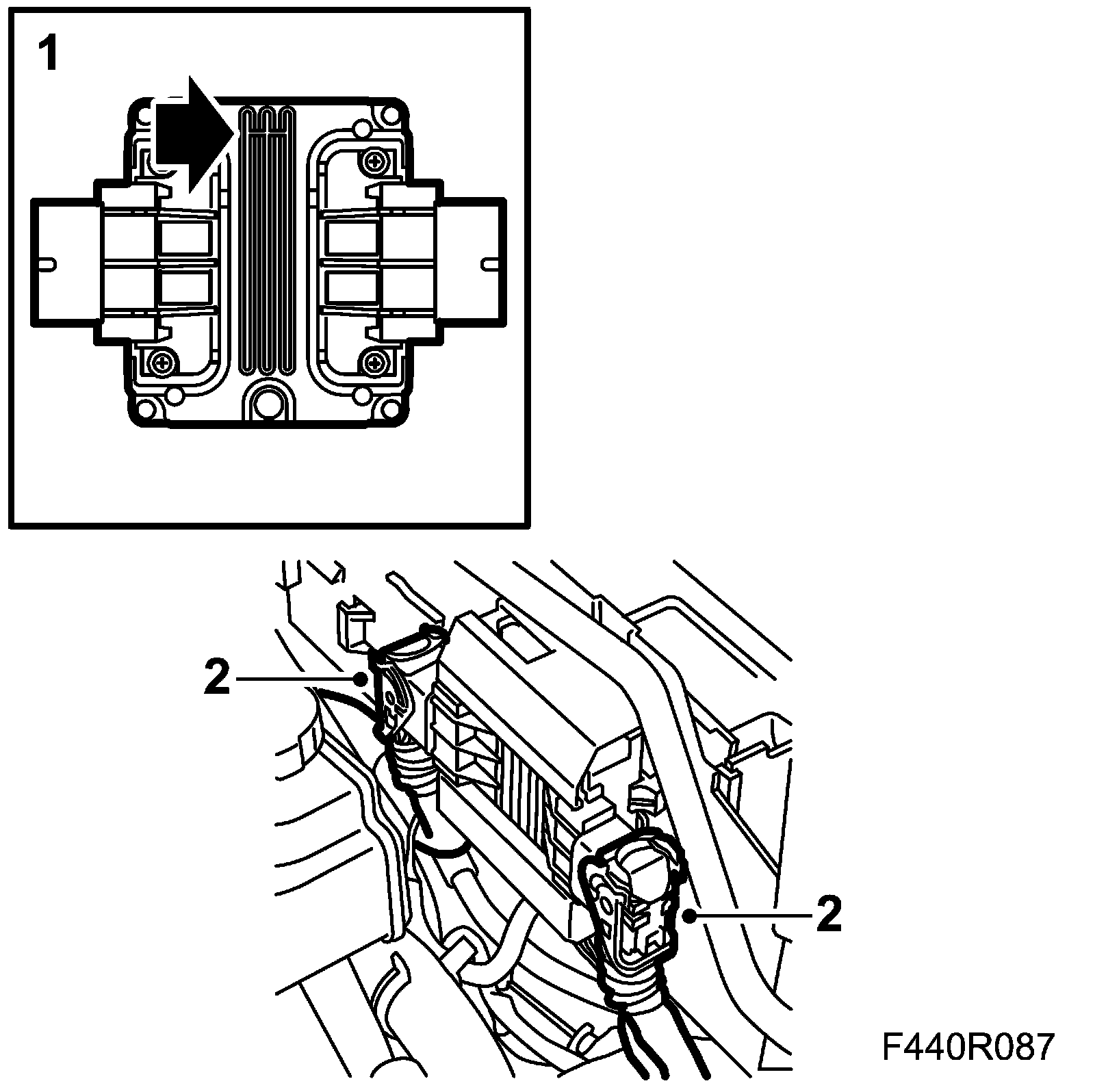 1

2

2

F440R087