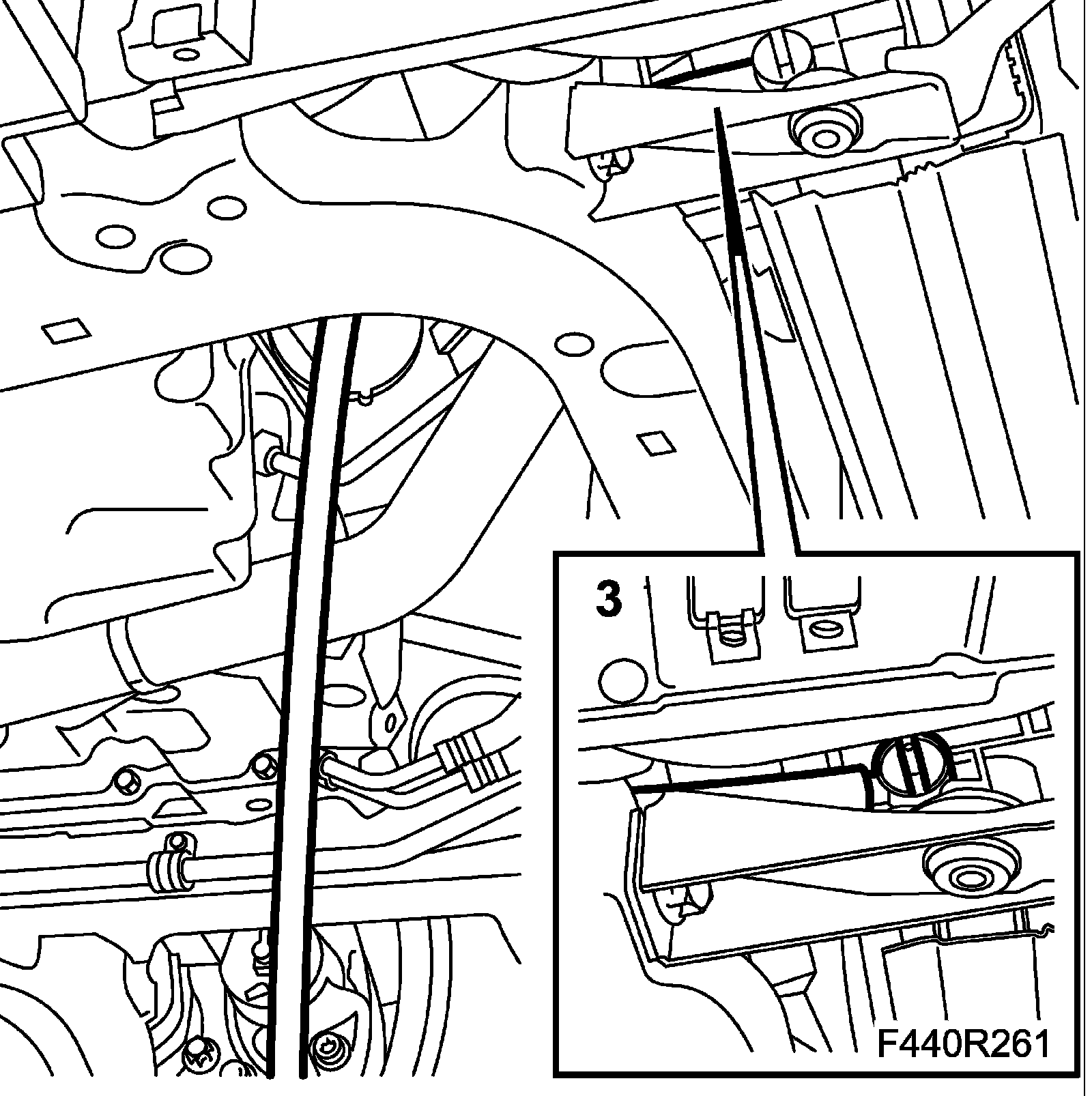 3

F440R261