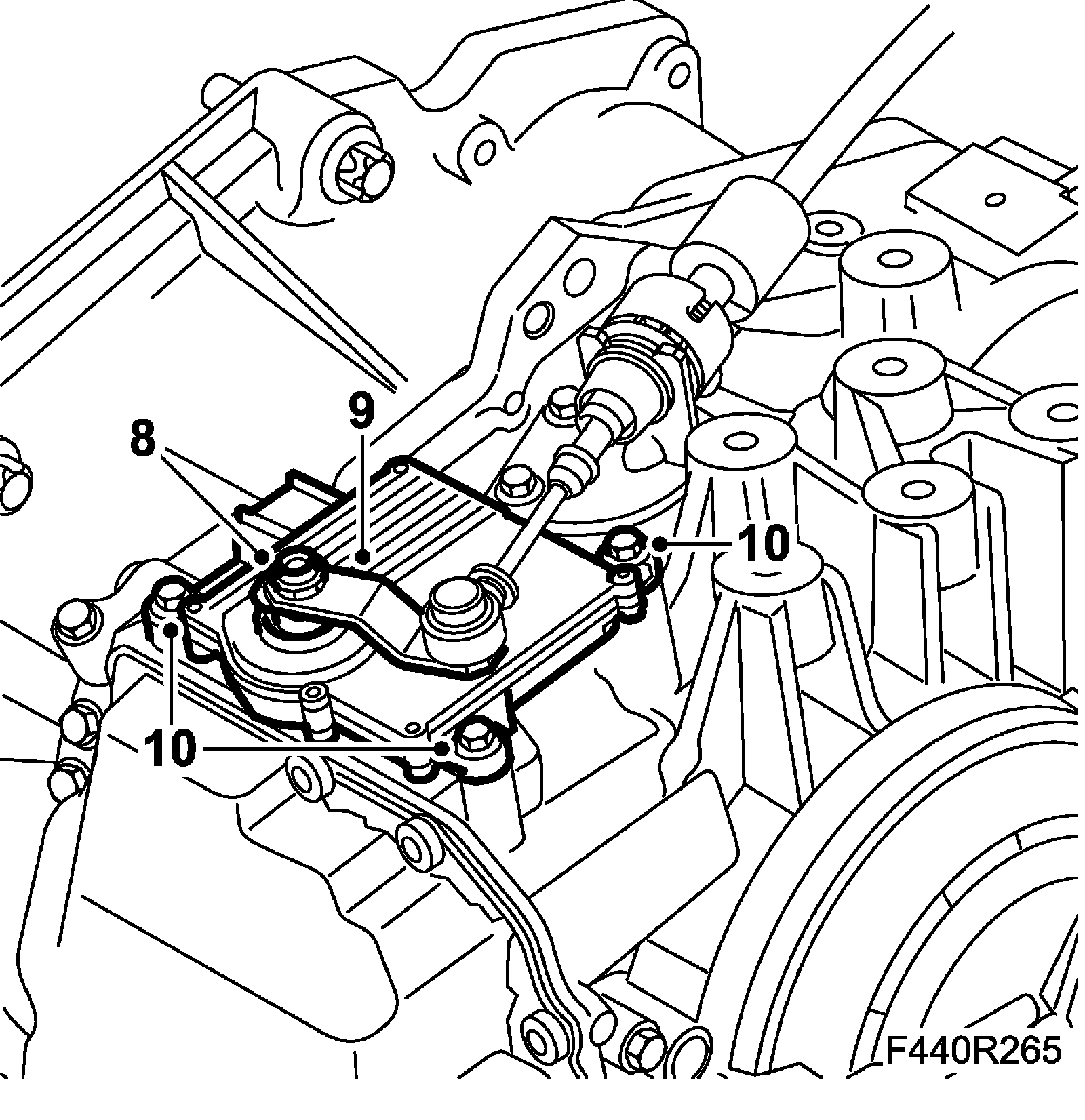 8
9
10
10
F440R265