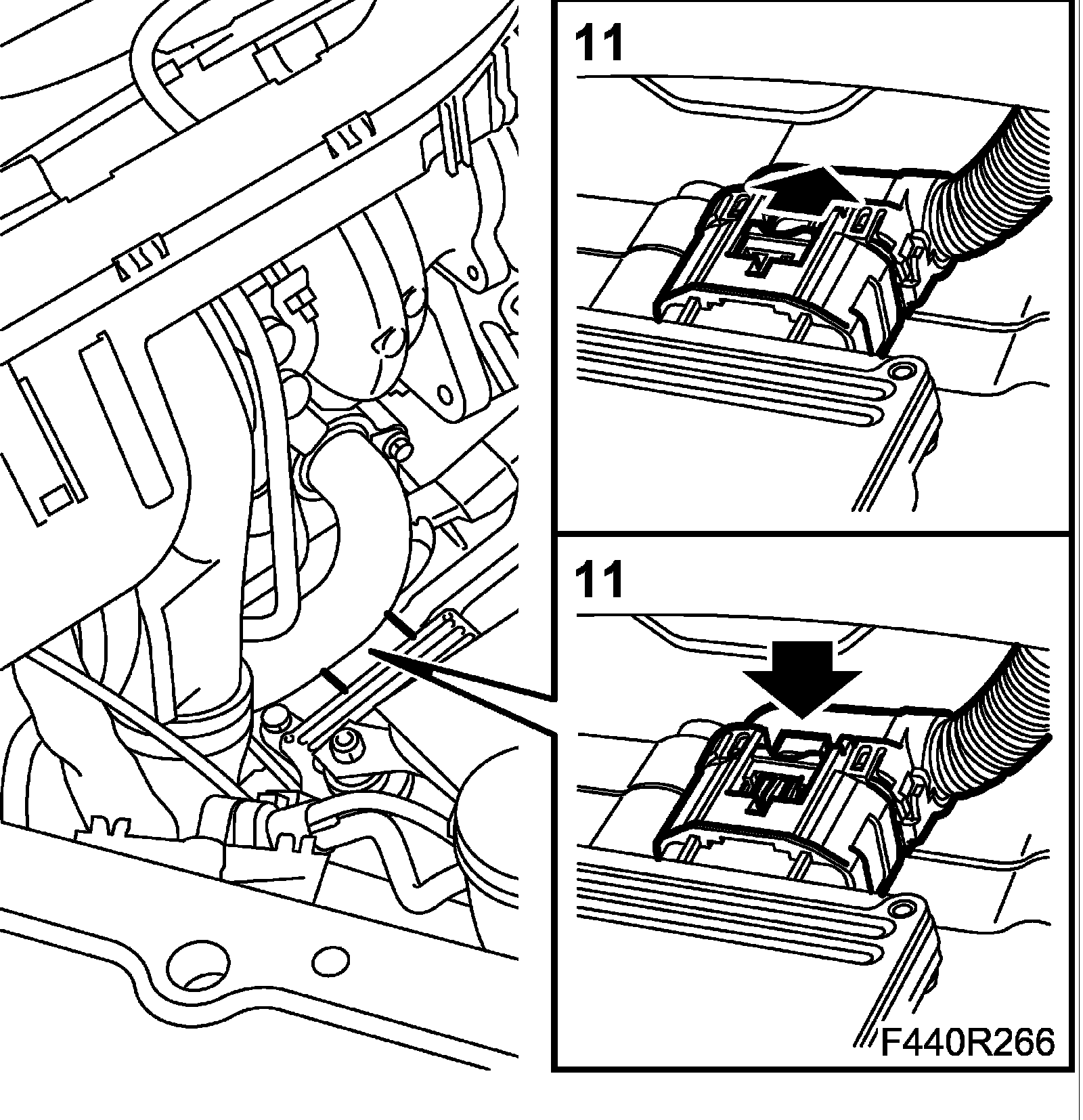 11

11

F440R266