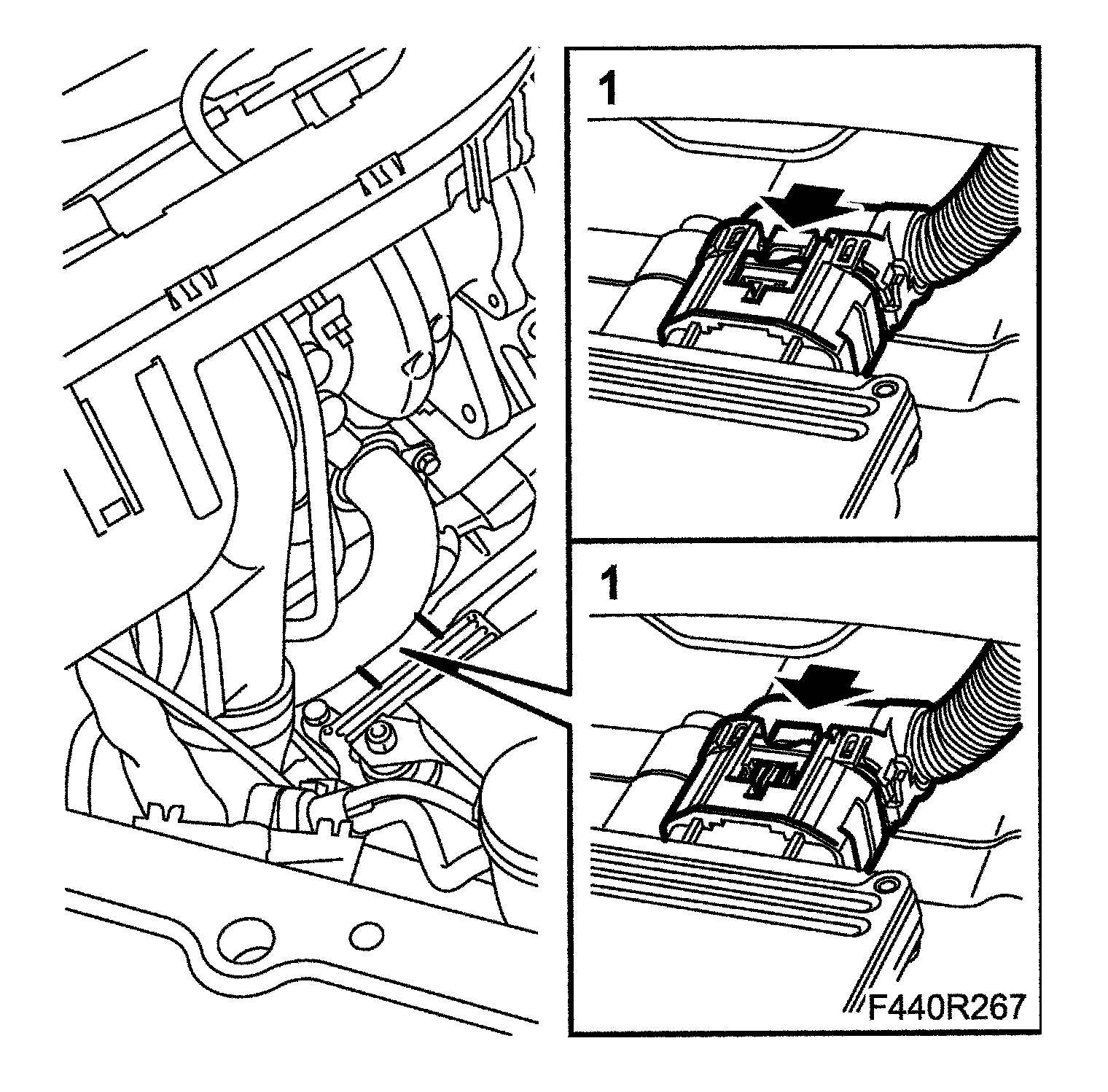 1

1

F440R267