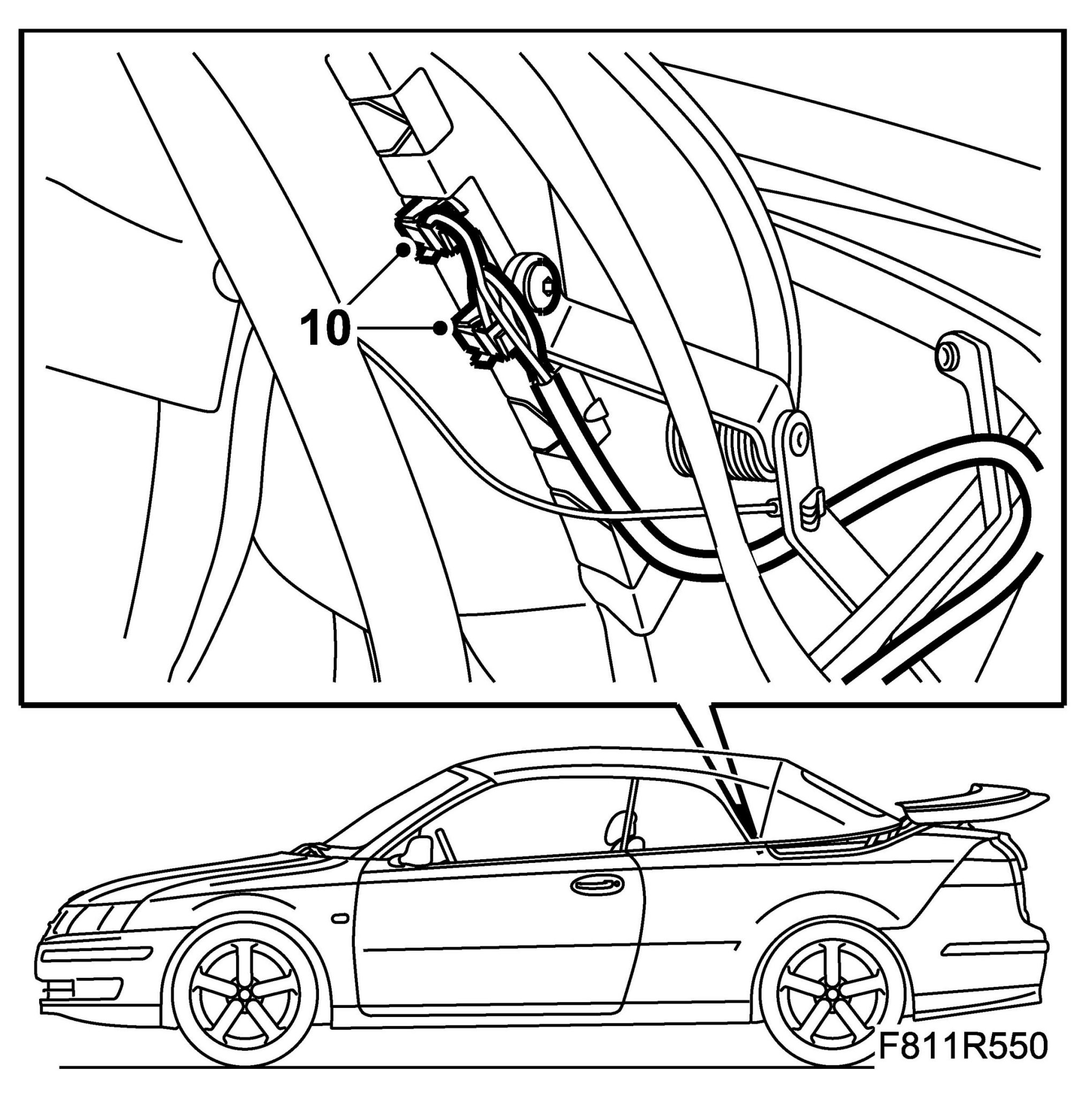 10

F811R550