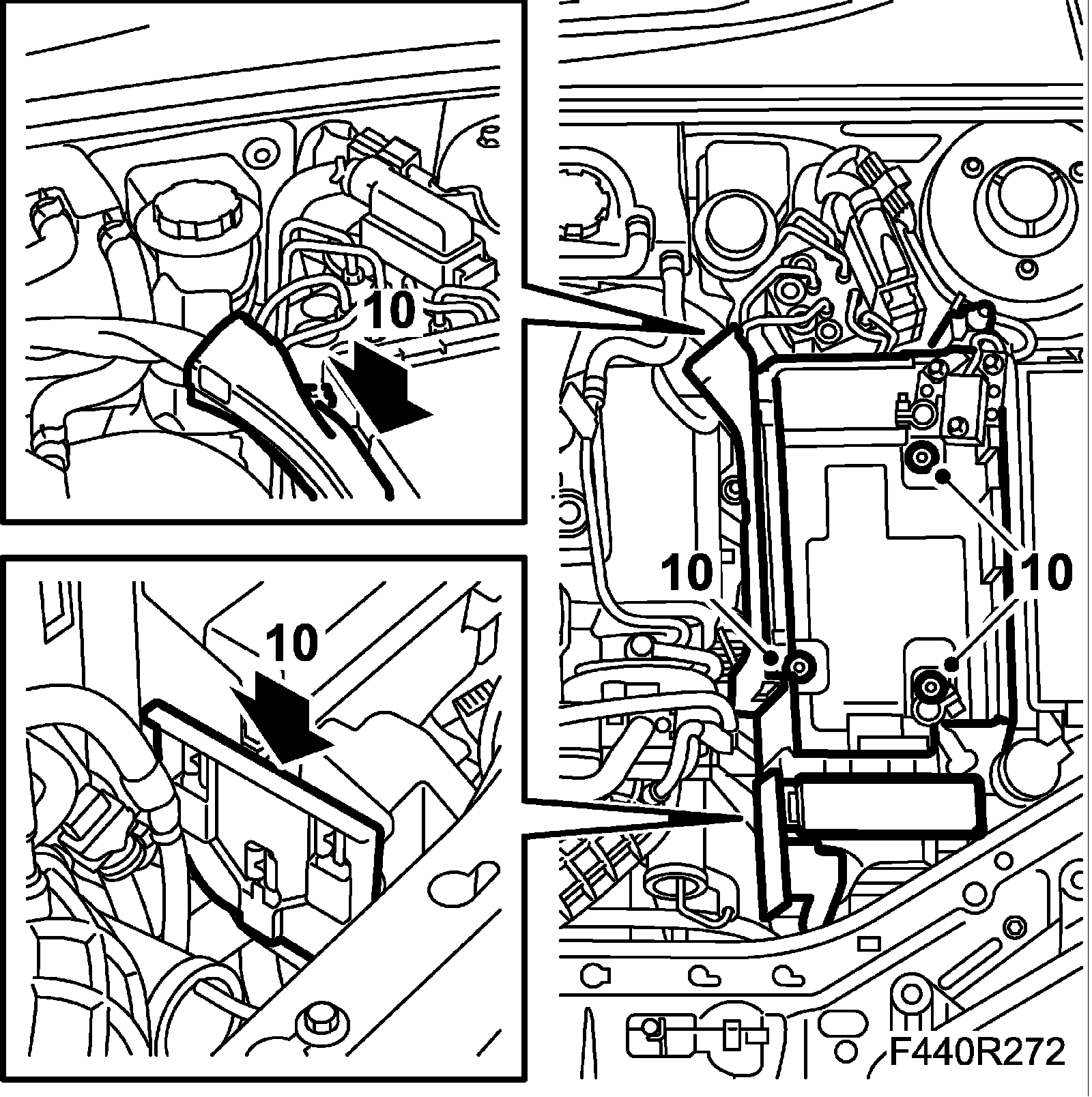 10

10

10

10

F440R272