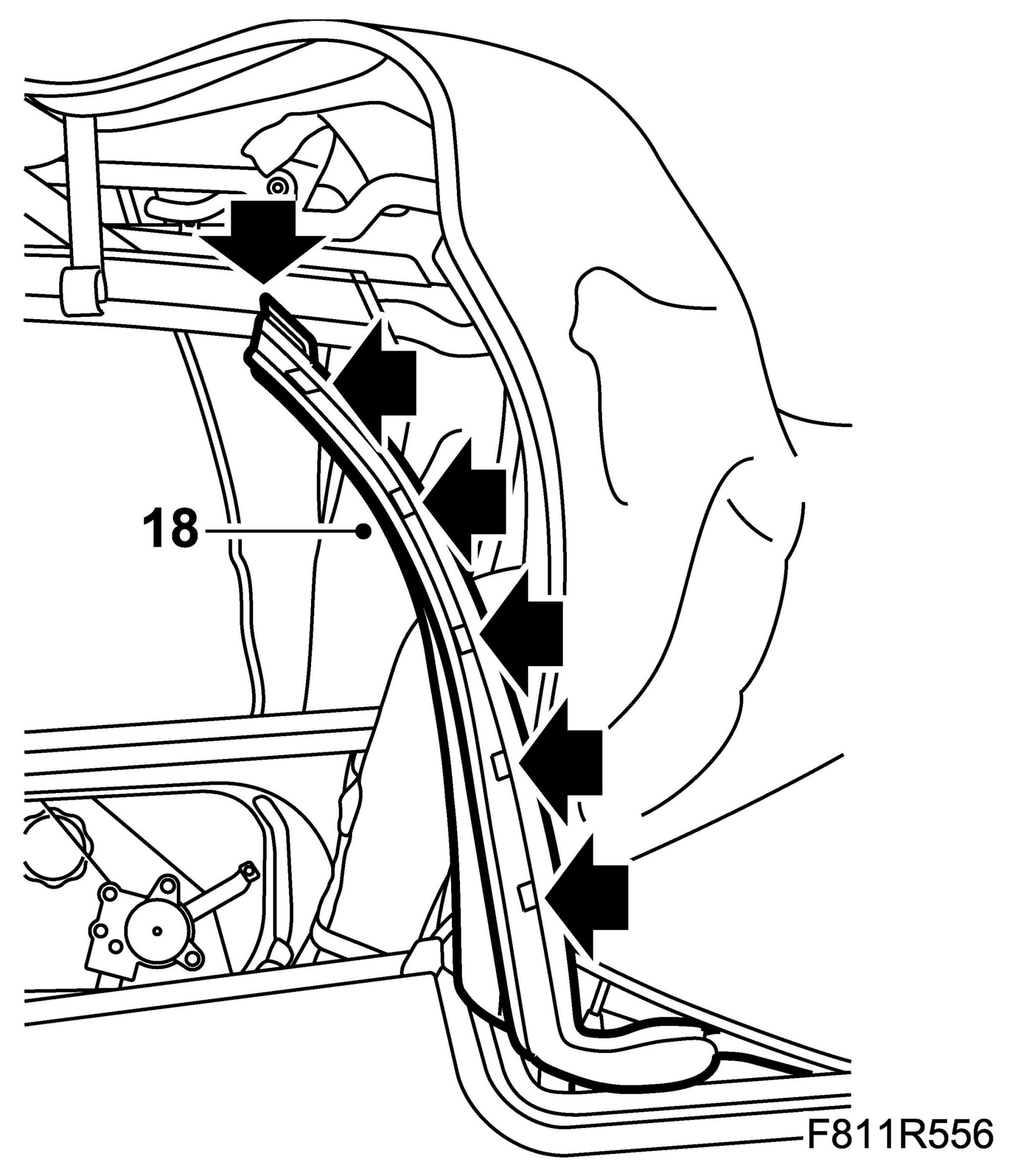 18

F811R556