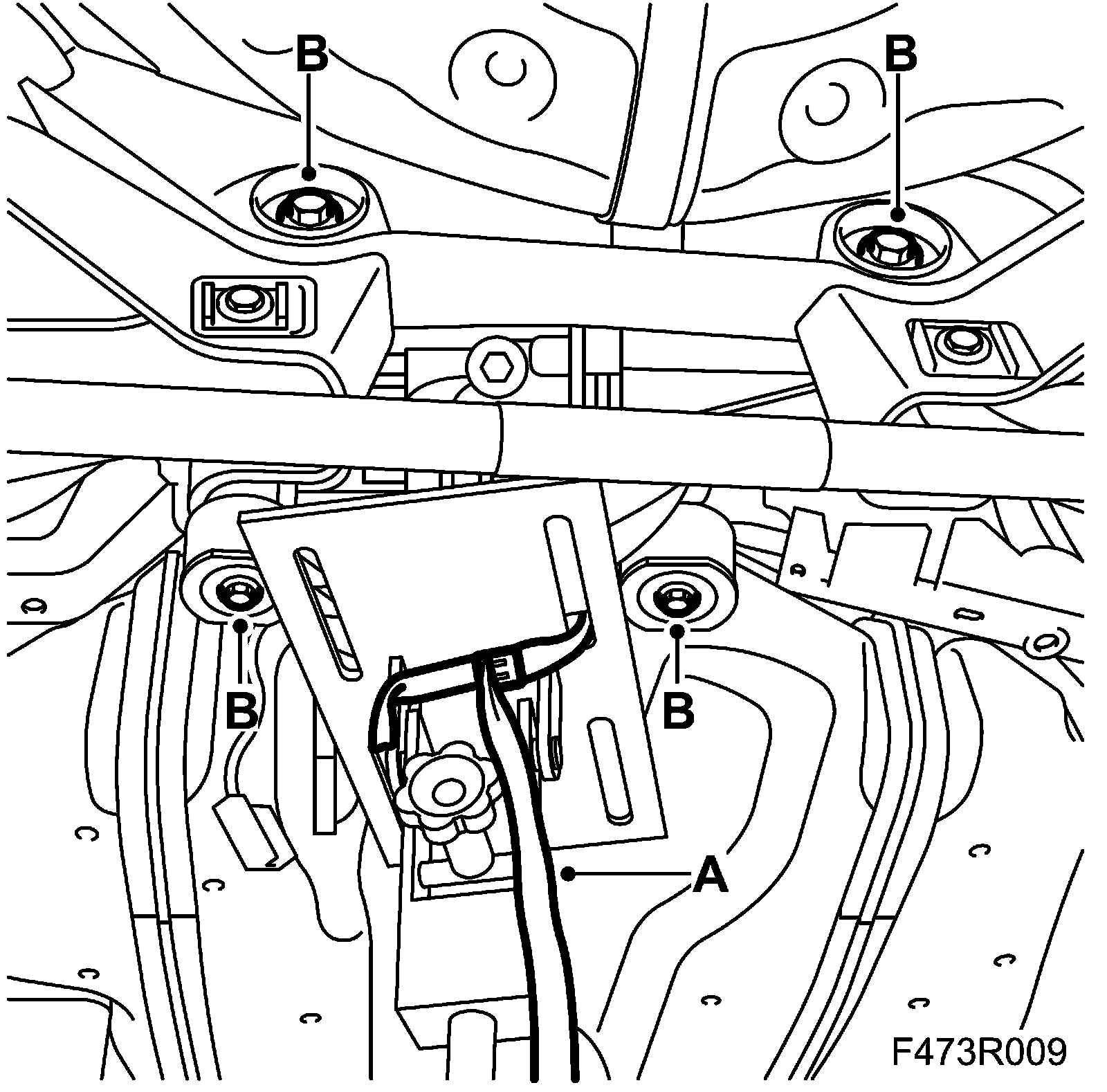 B
B
B
B
A
F473R009