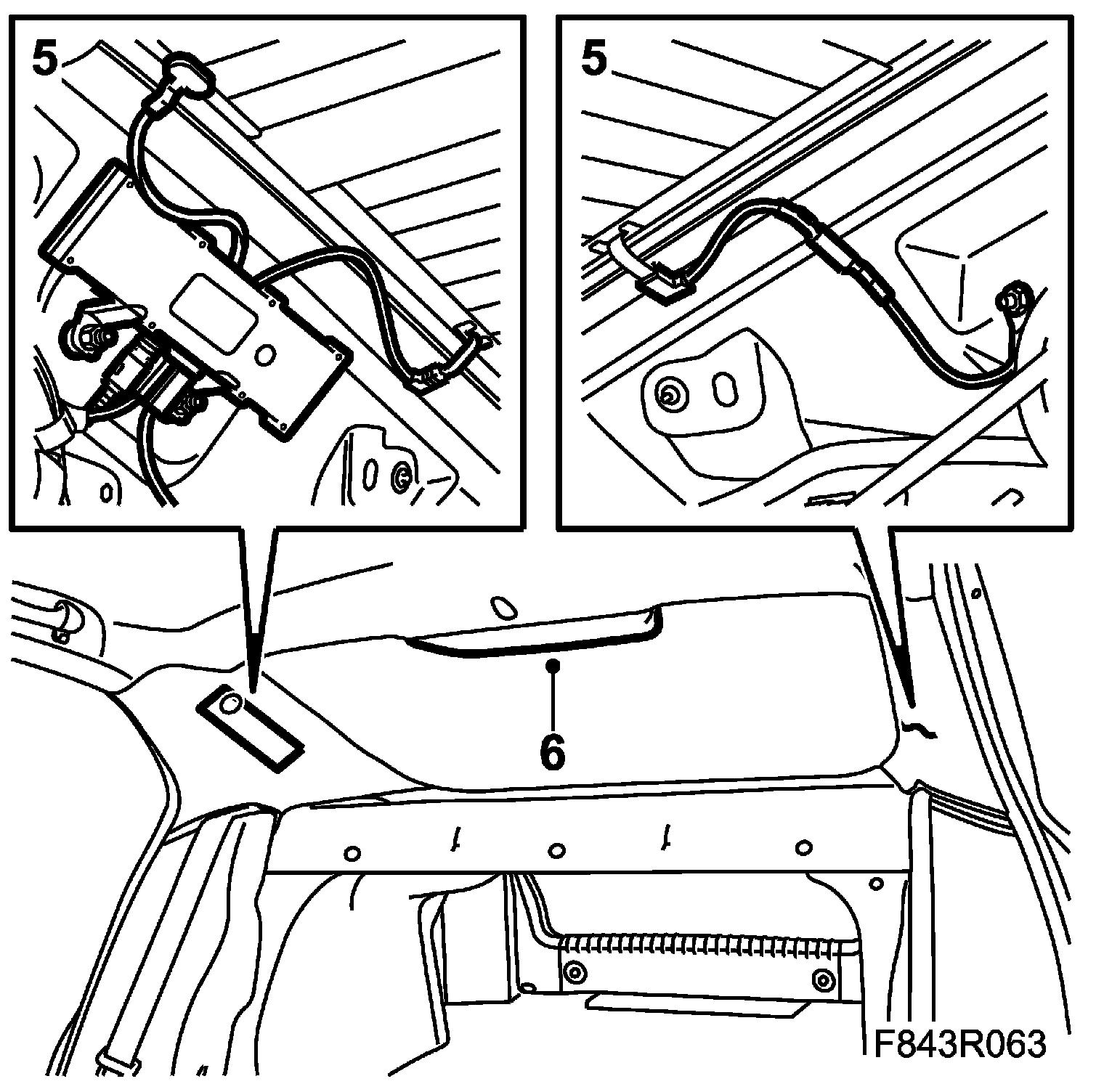 5

5

6

F843R063