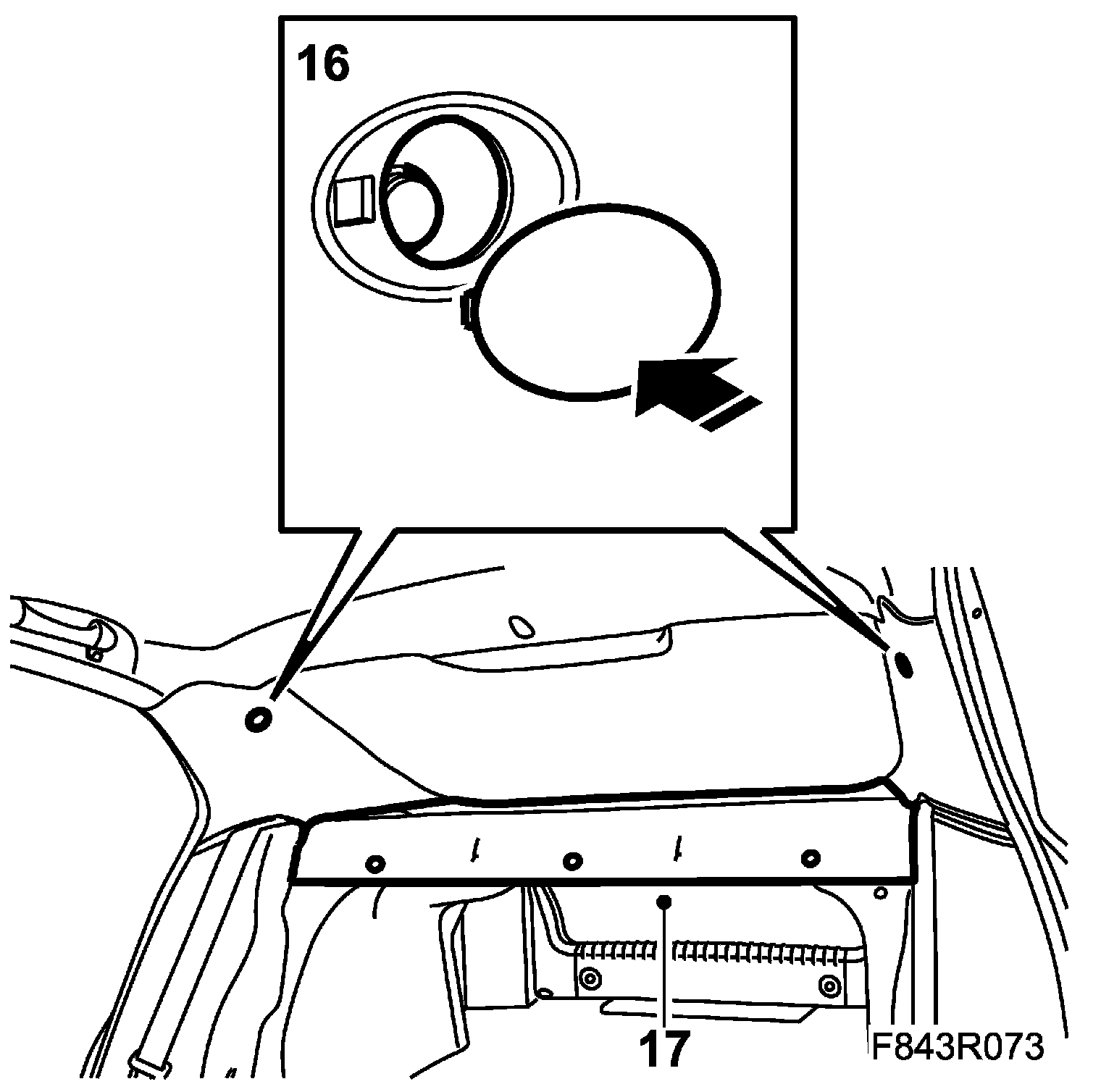 16

17

F843R073