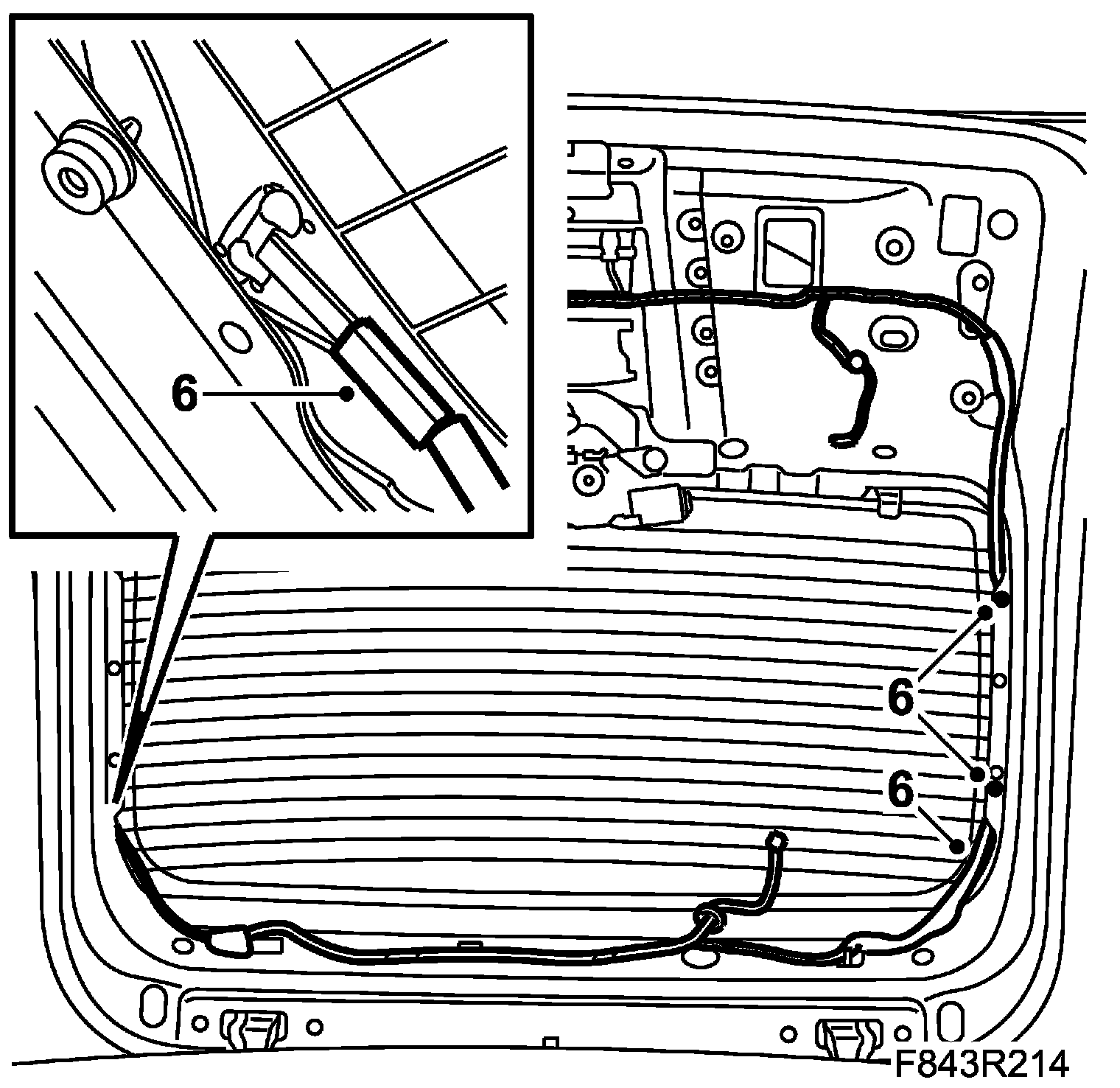 6

6

6

F843R214