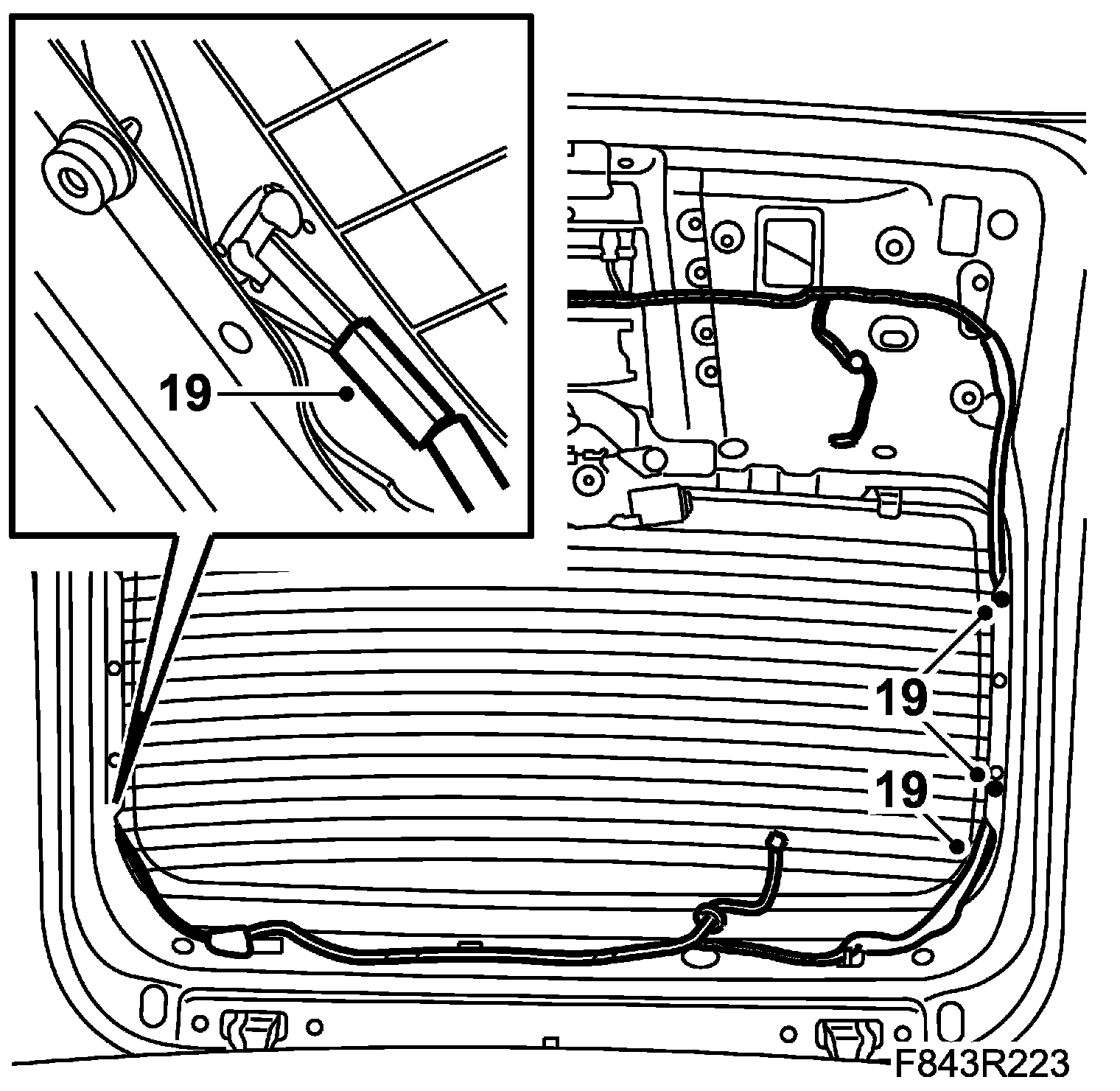 19

19

19

F843R223