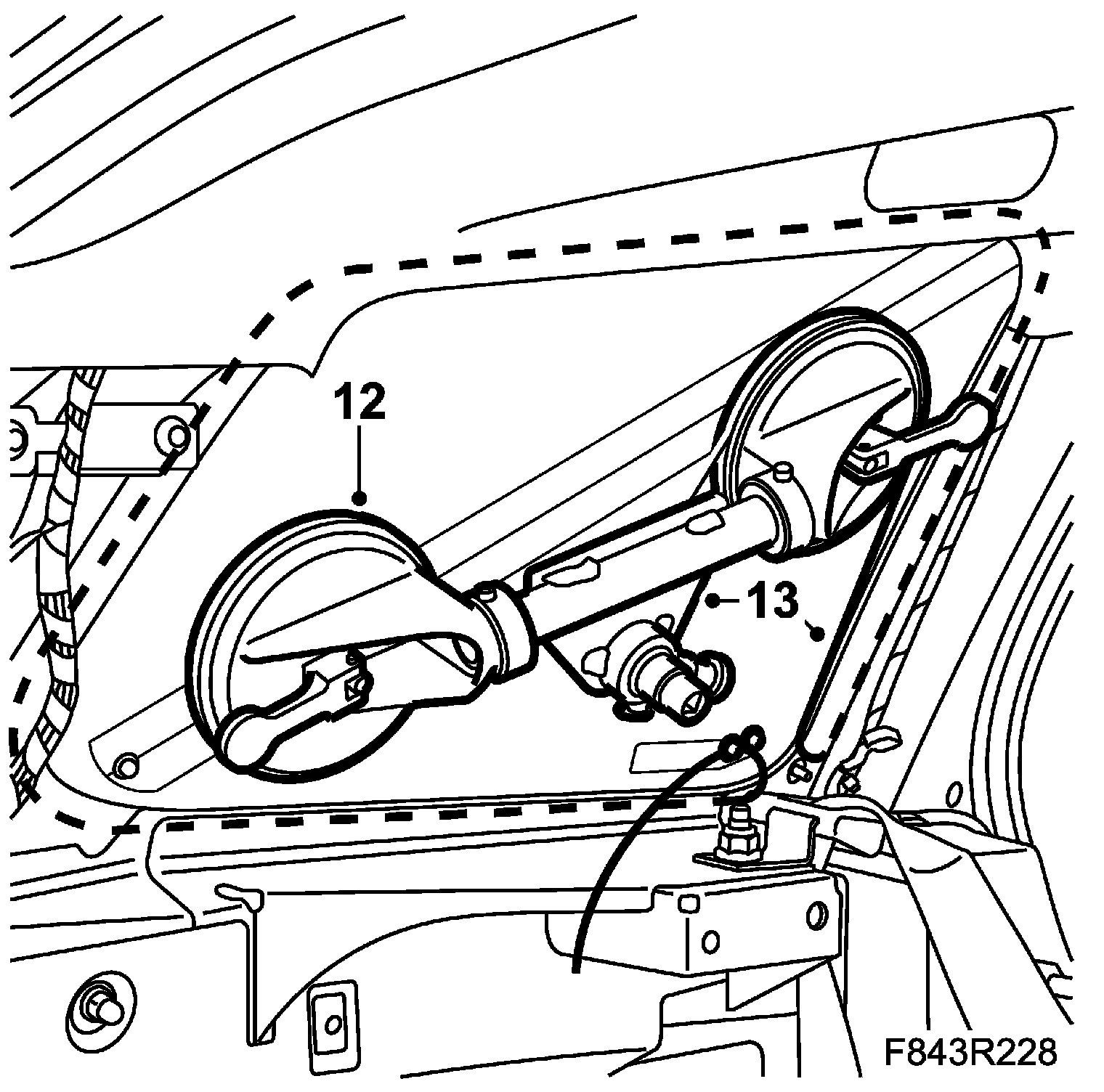 12
13
F843R228