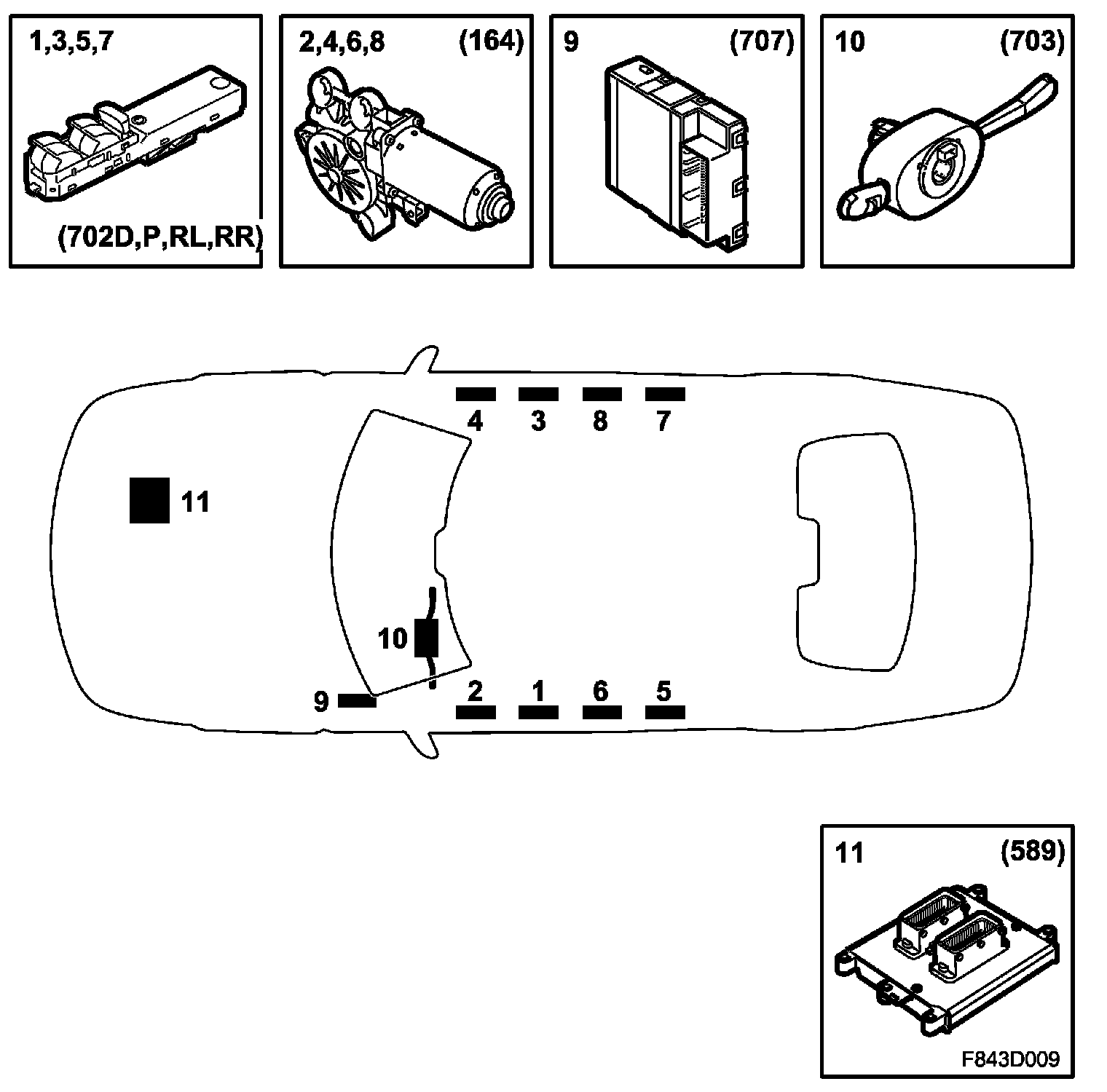 1,3,5,7

(702D,P,RL,RR)

2,4,6,8 (164)

9 (707)

10 (703)

4 3 8 7

11

10

9

2 1 6 5

11 (589)

F843D009