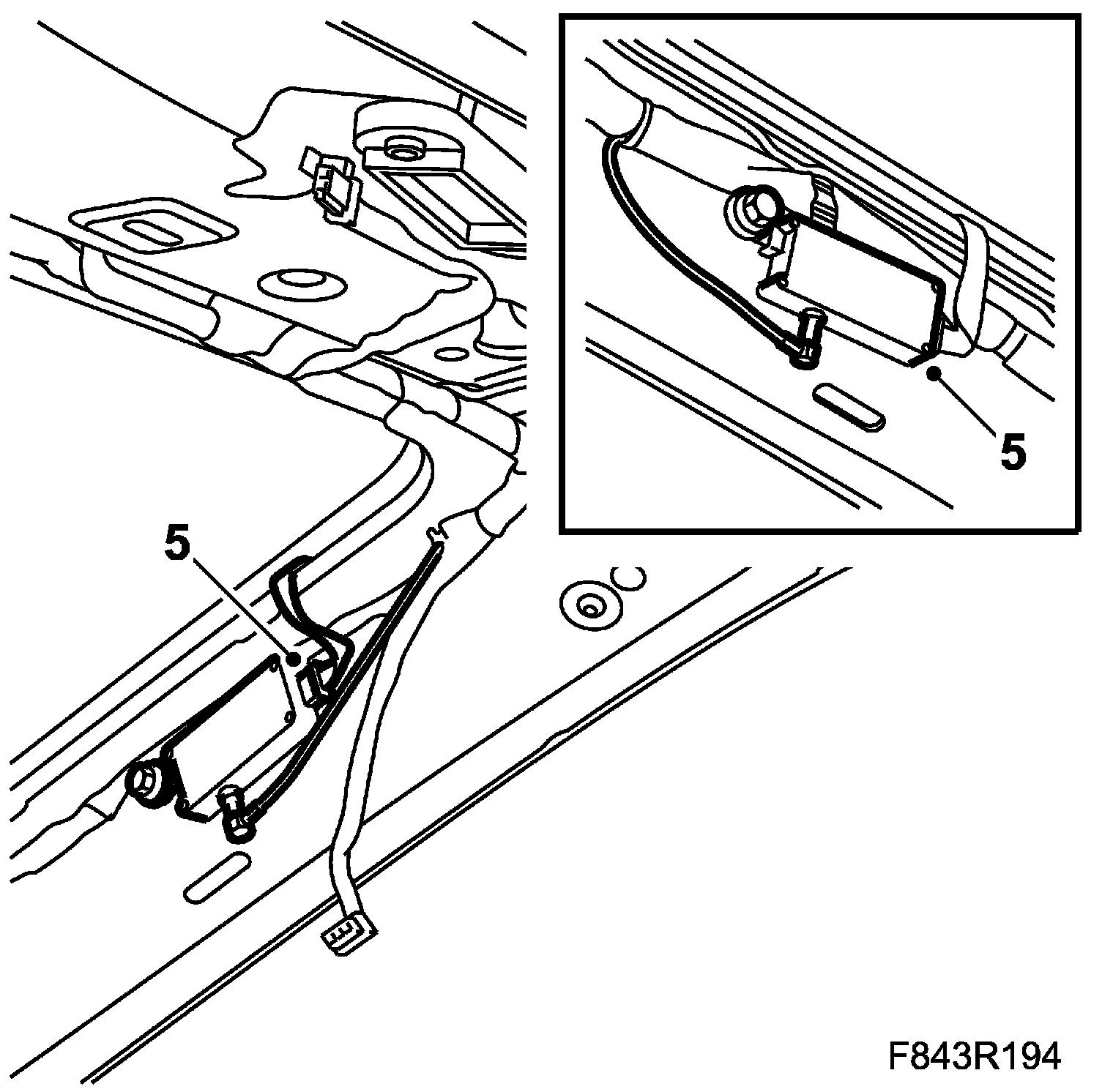 5

5

F843R194