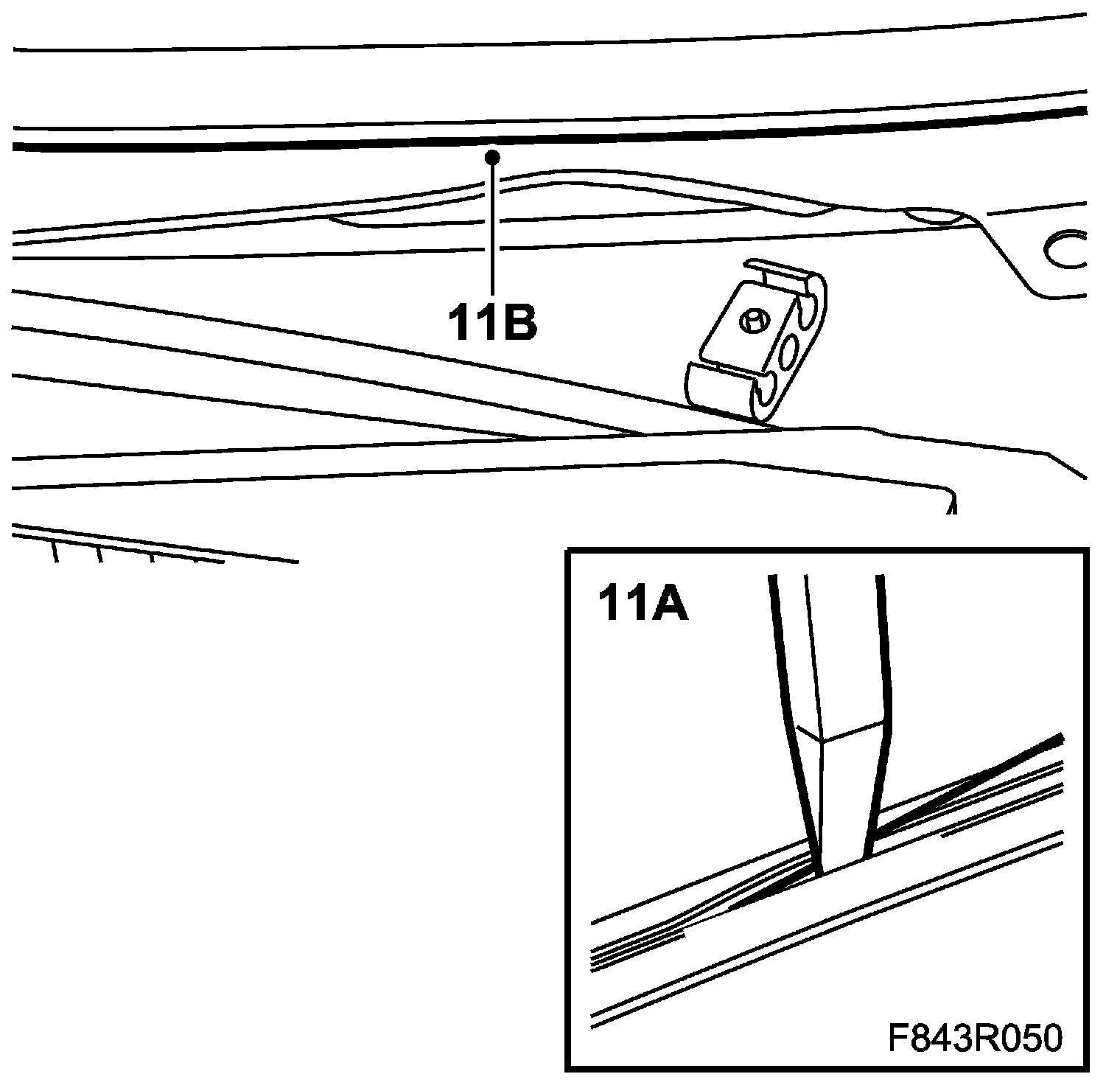 11B

11A

F843R050