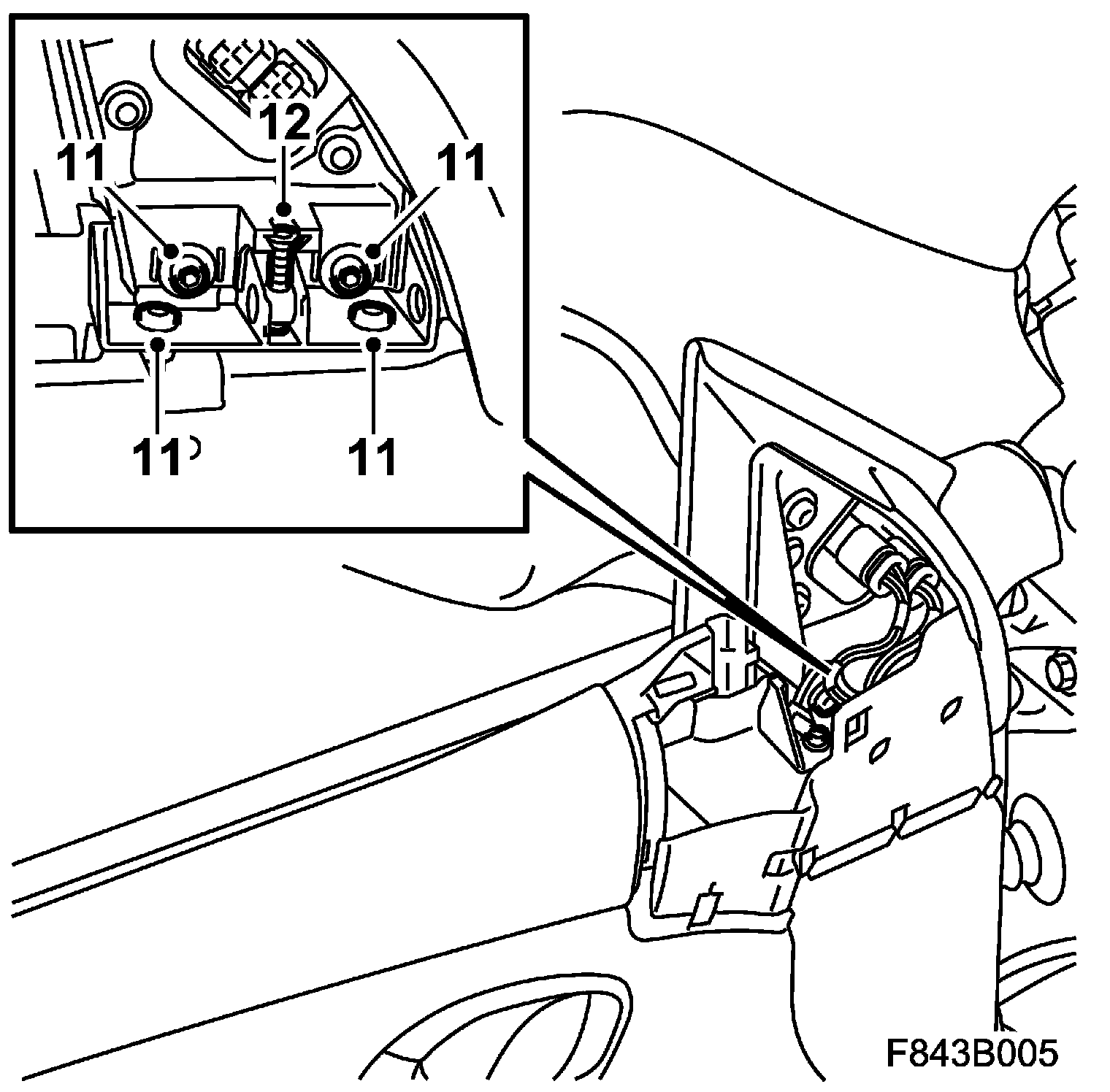 12
11
11
11
11
F843B005