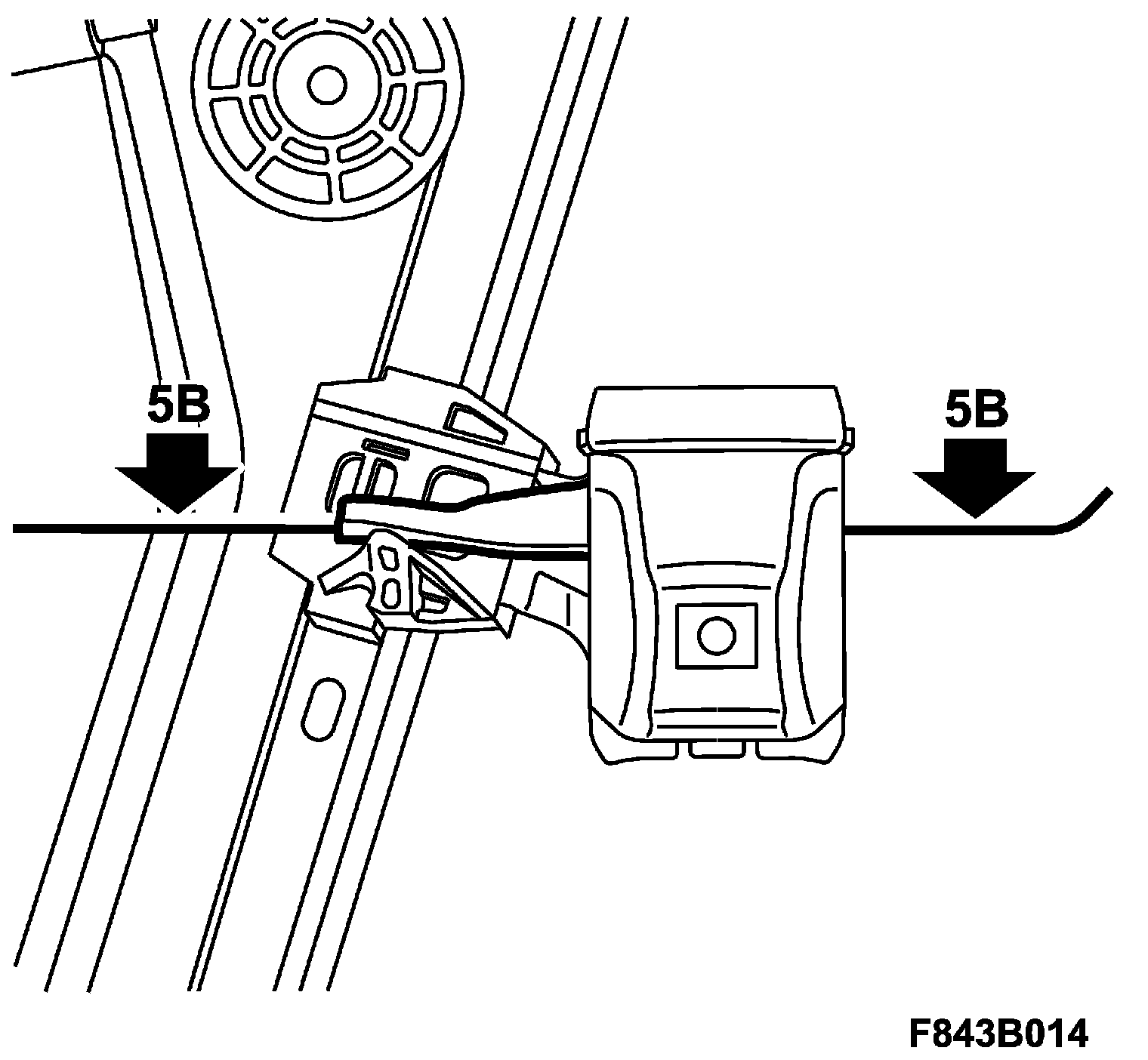 5B

5B

F843B014