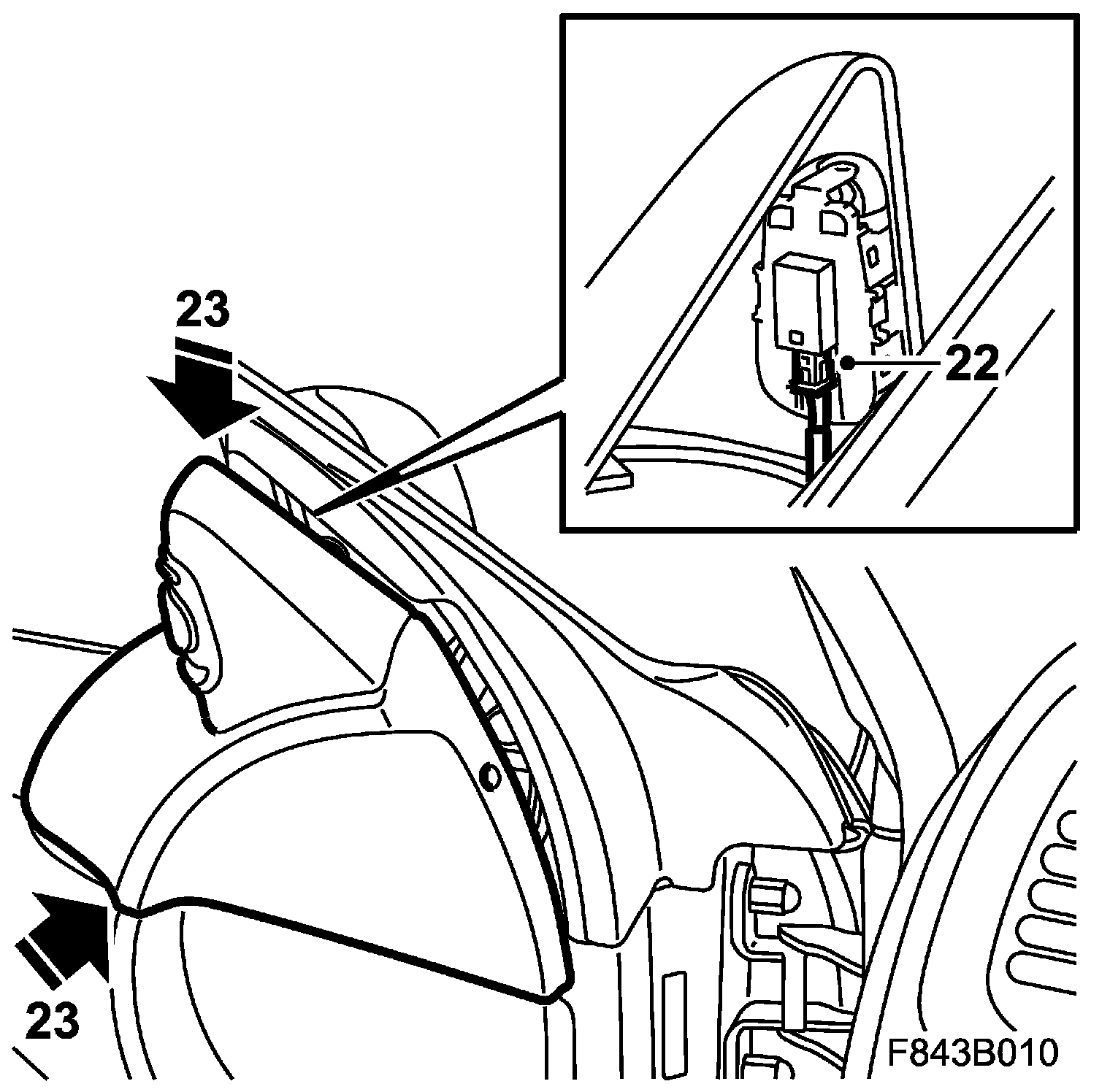 23

22

23

F843B010