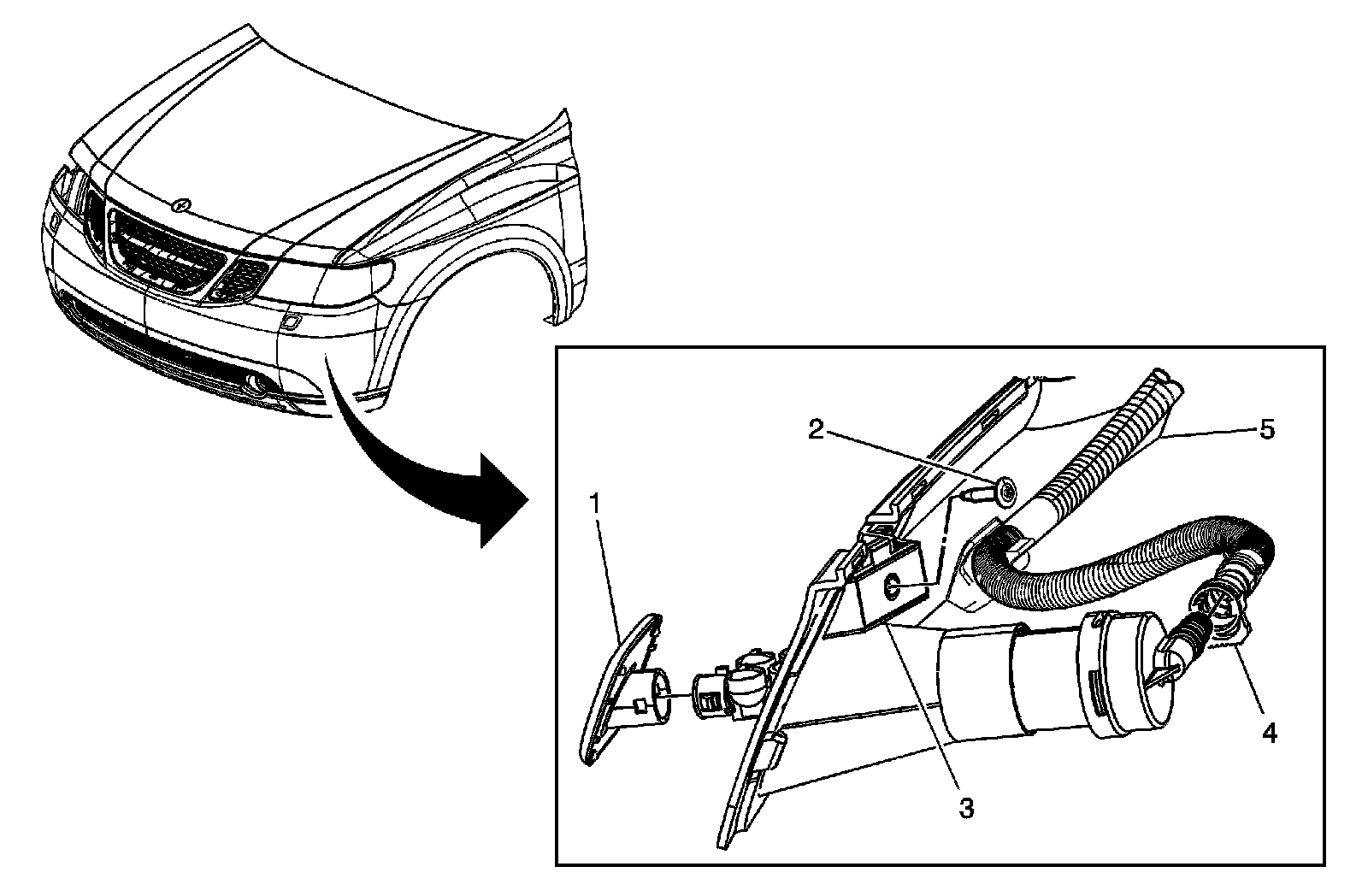 2
5
1
4
3