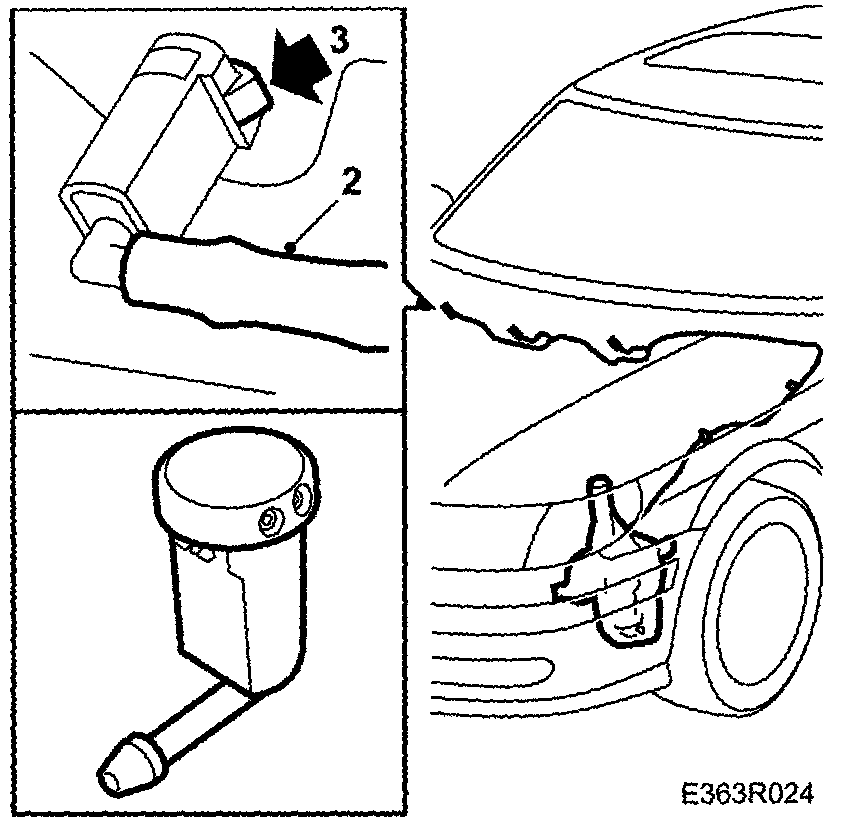 3
2
E363R024