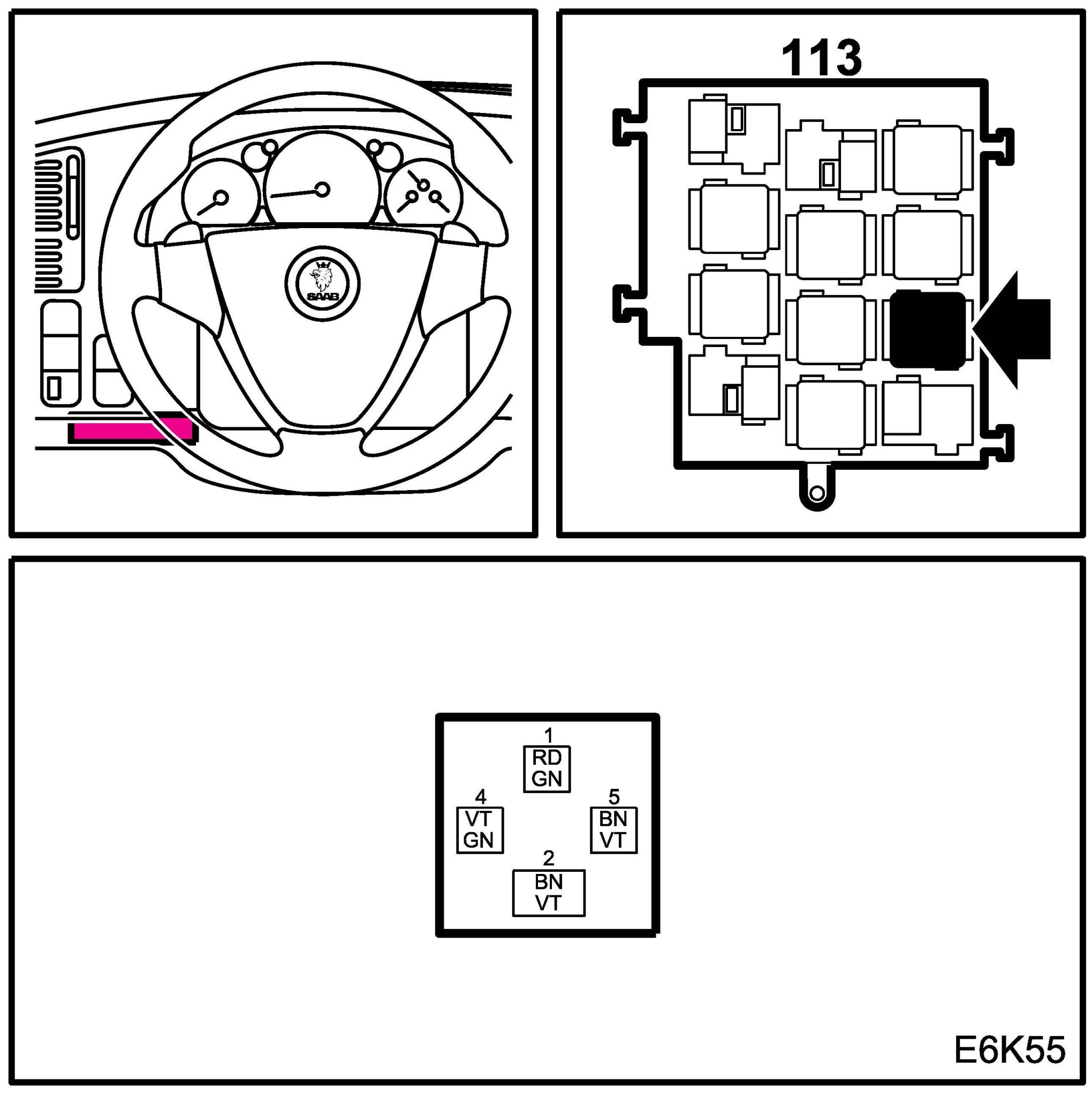 SAAB

113

1
RD
GN

4
VT
GN

5
BN
VT

2
BN
VT

E6K55