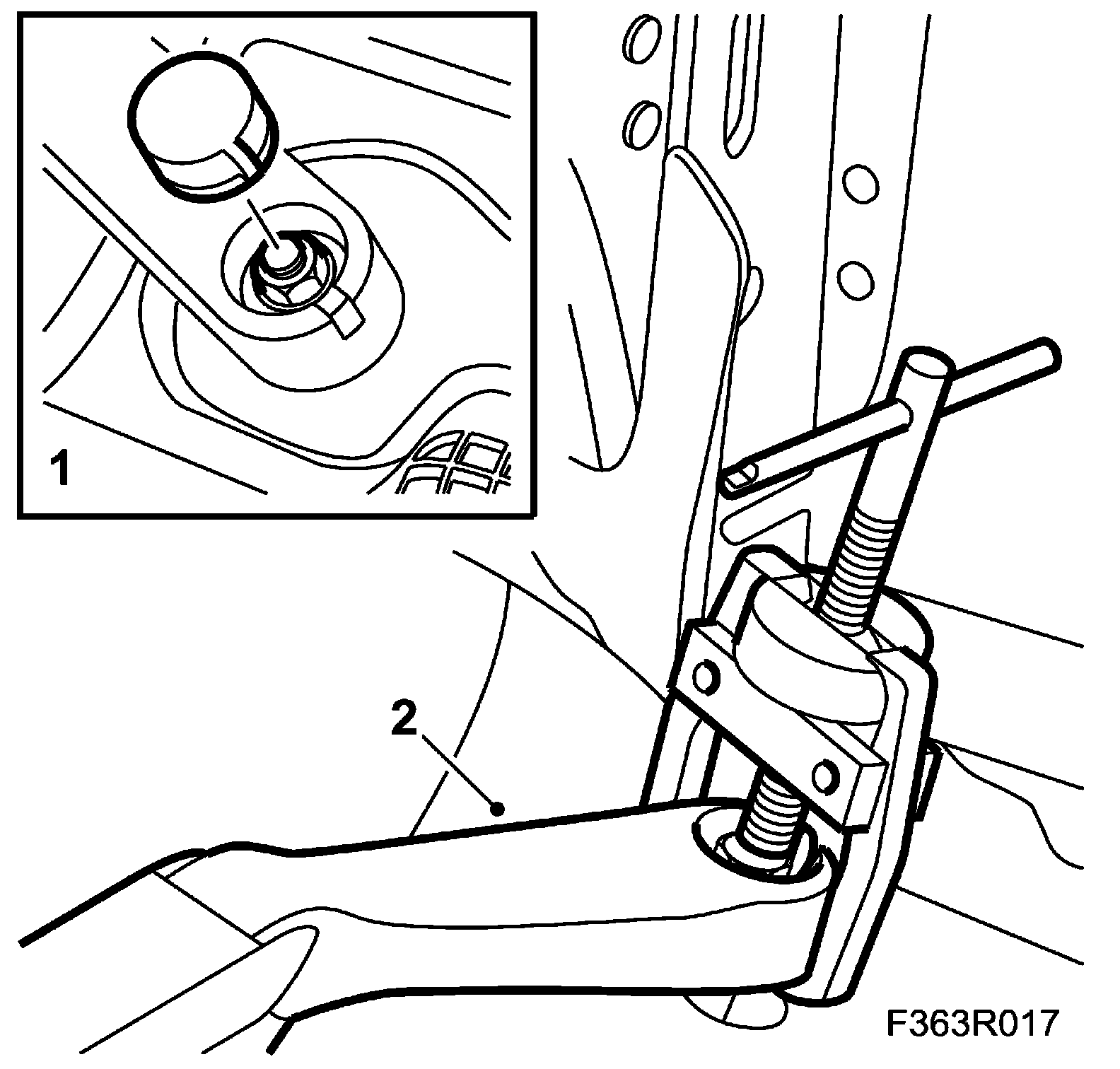 1

2

F363R017