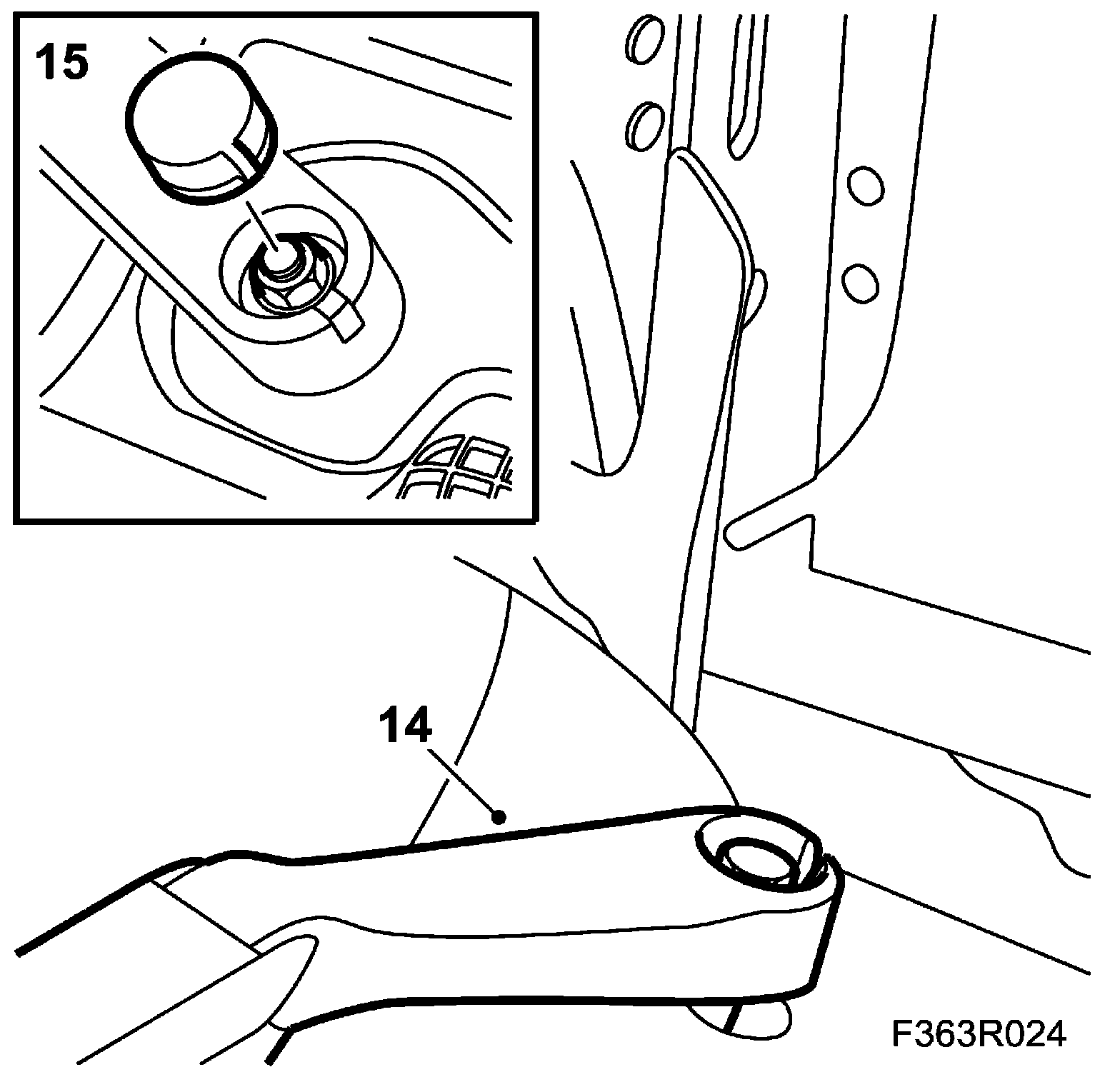 15

14

F363R024