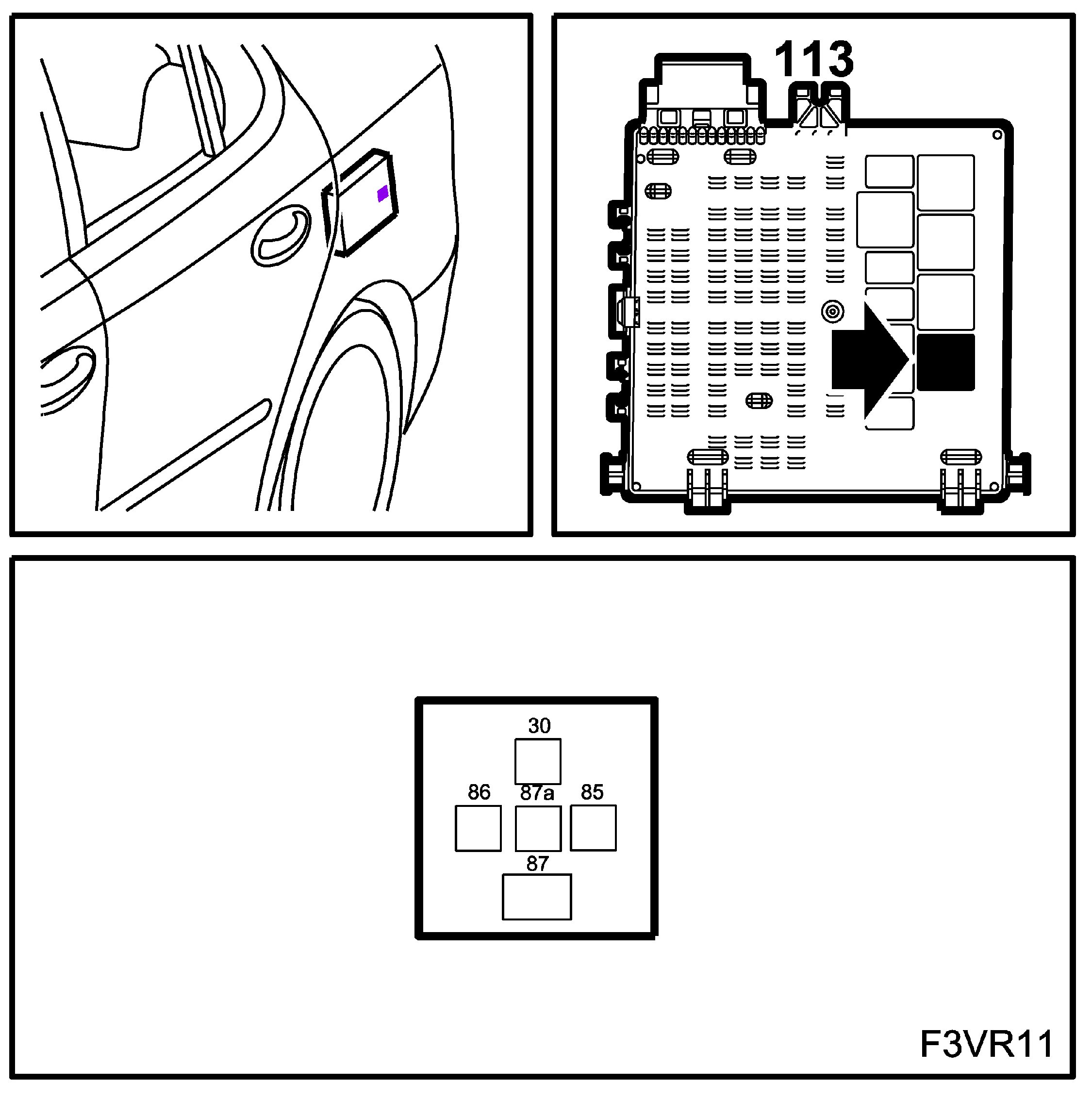 113

30

86 87a 85

87

F3VR11