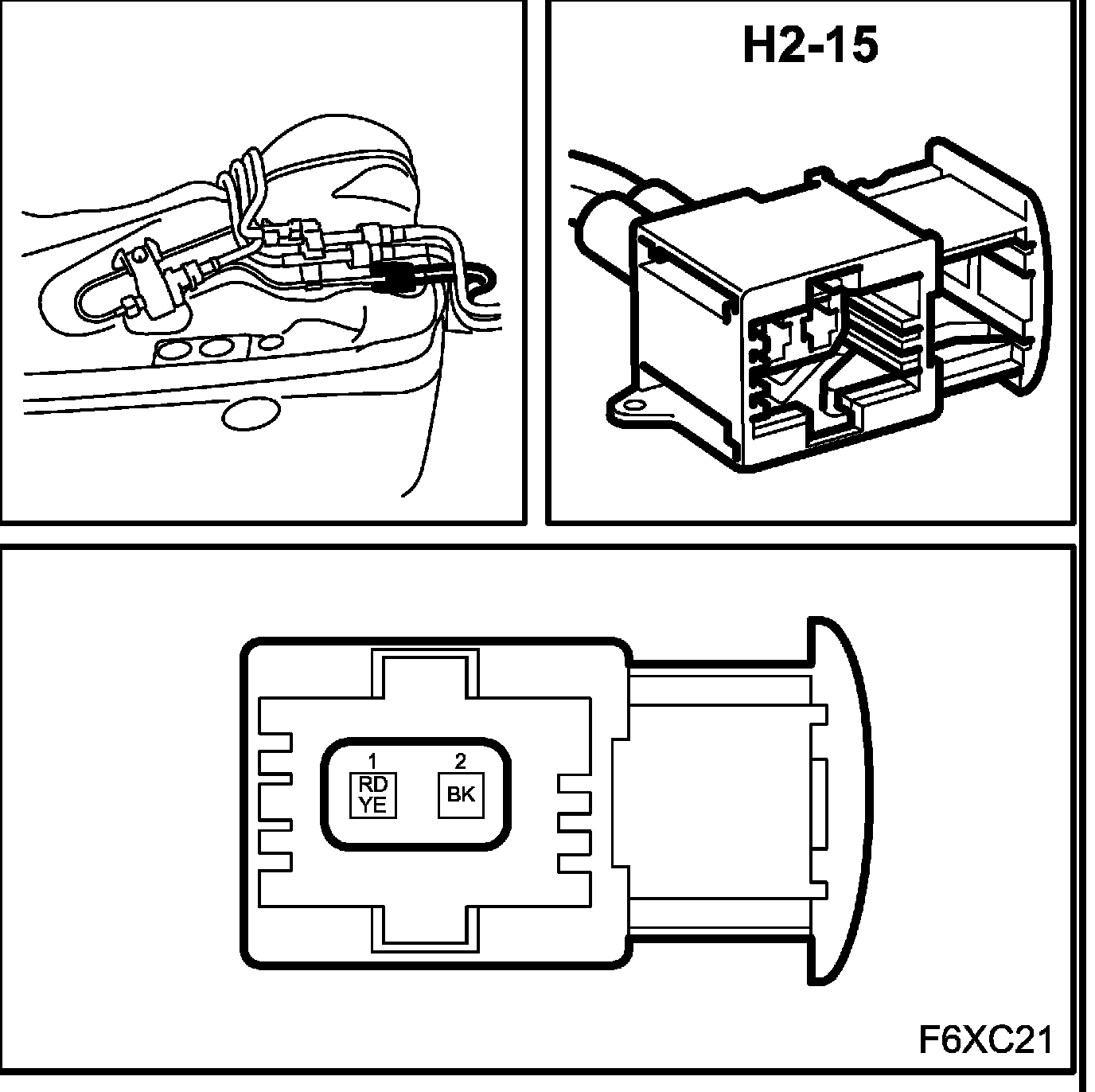 H2-15

1
RD
YE

2
BK

F6XC21