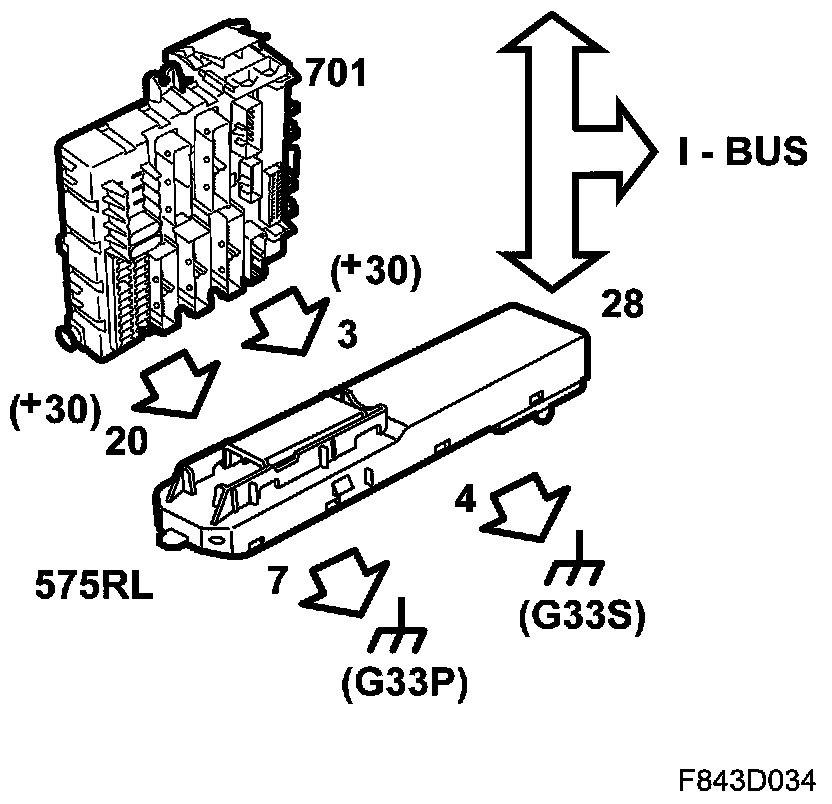 701

I - BUS

(+30)

3

28

(+30)

20

4

575RL

7

(G33S)

(G33P)

F843D034