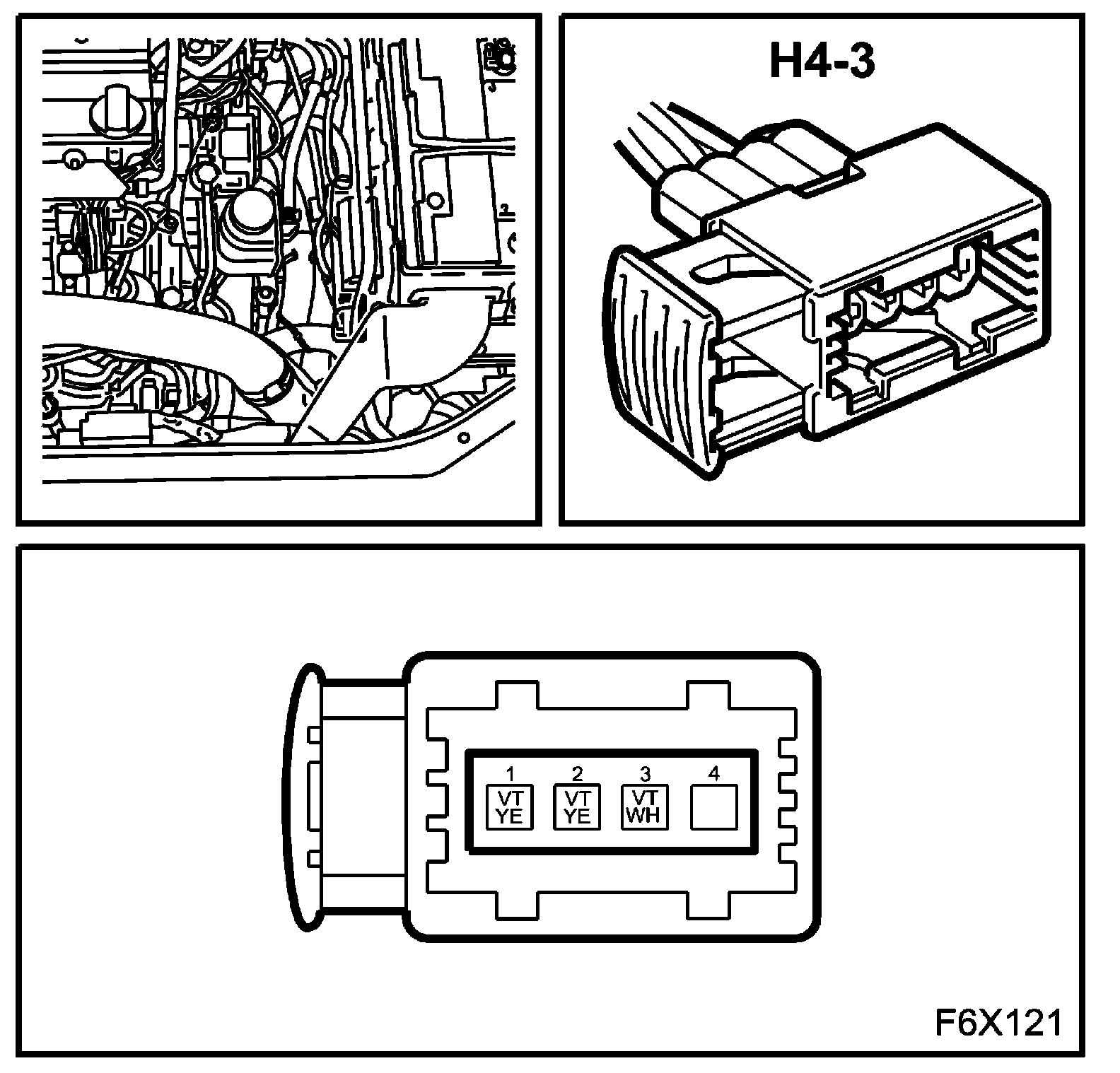 H4-3

1
VT
YE

2
VT
YE

3
VT
WH

4

F6X121