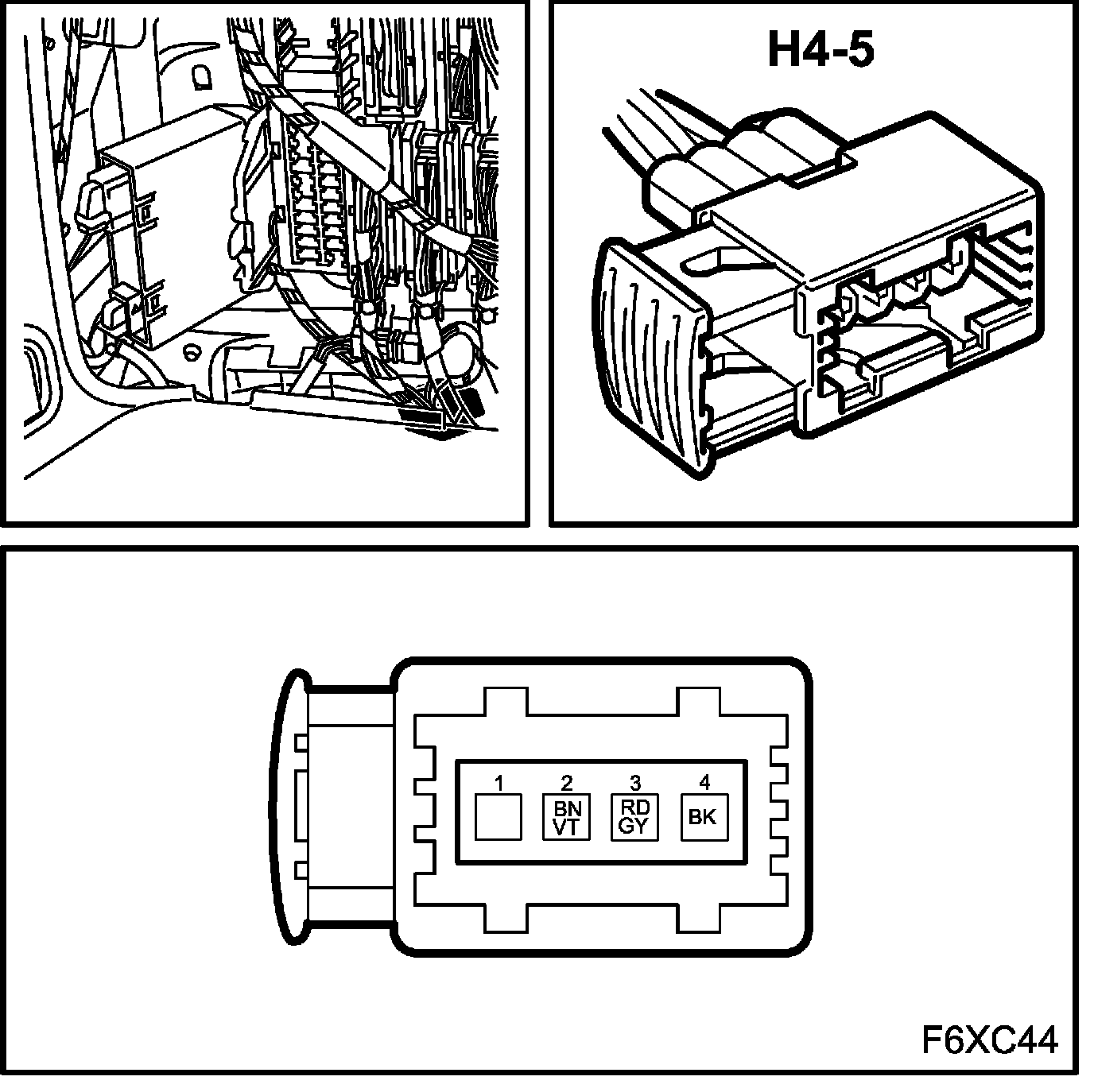 H4-5

1
2
BN
VT
3
RD
GY
4
BK

F6XC44