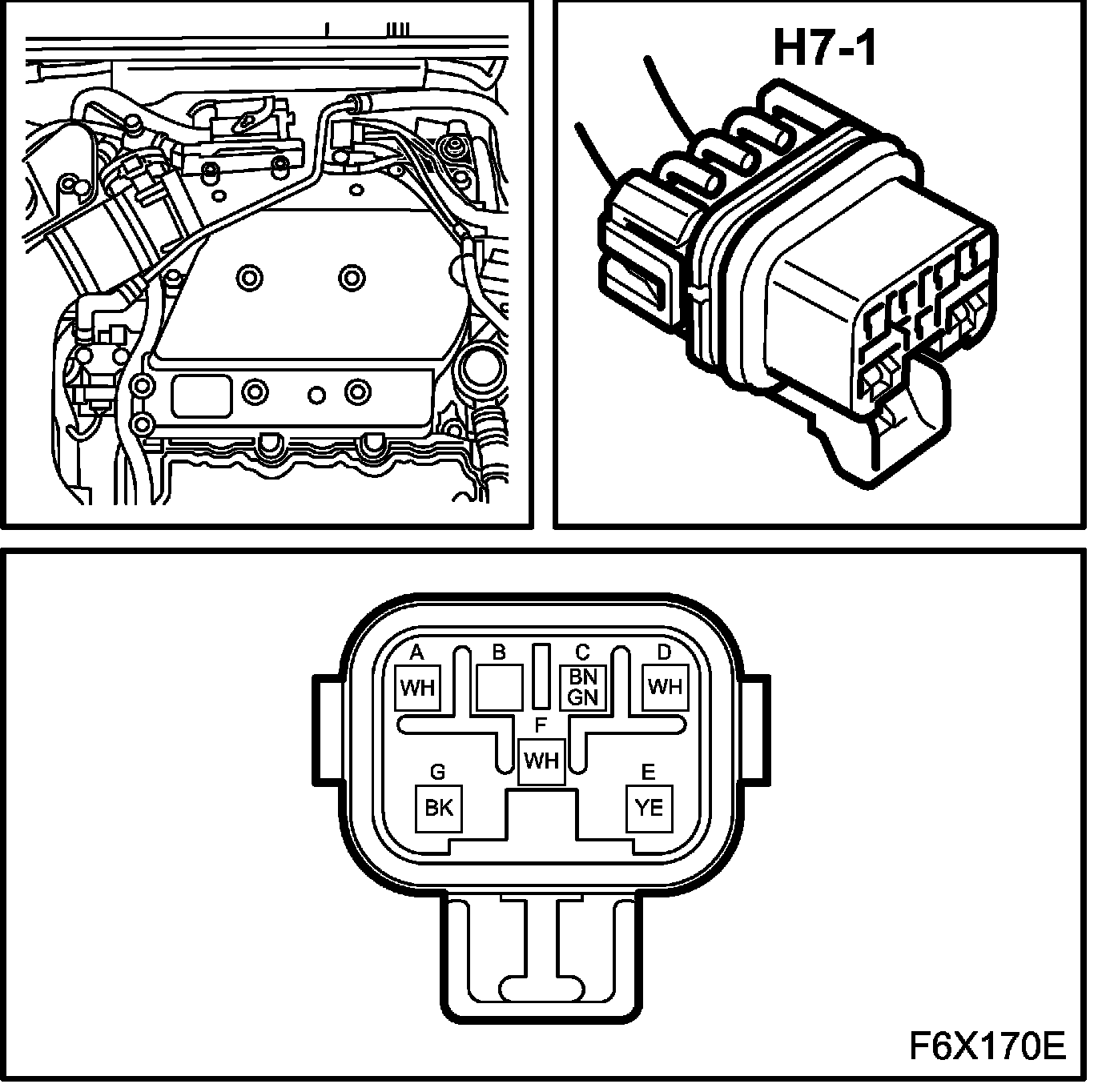 H7-1

A
WH
B
C
BN
GN
D
WH
F
WH
G
BK
E
YE

F6X170E