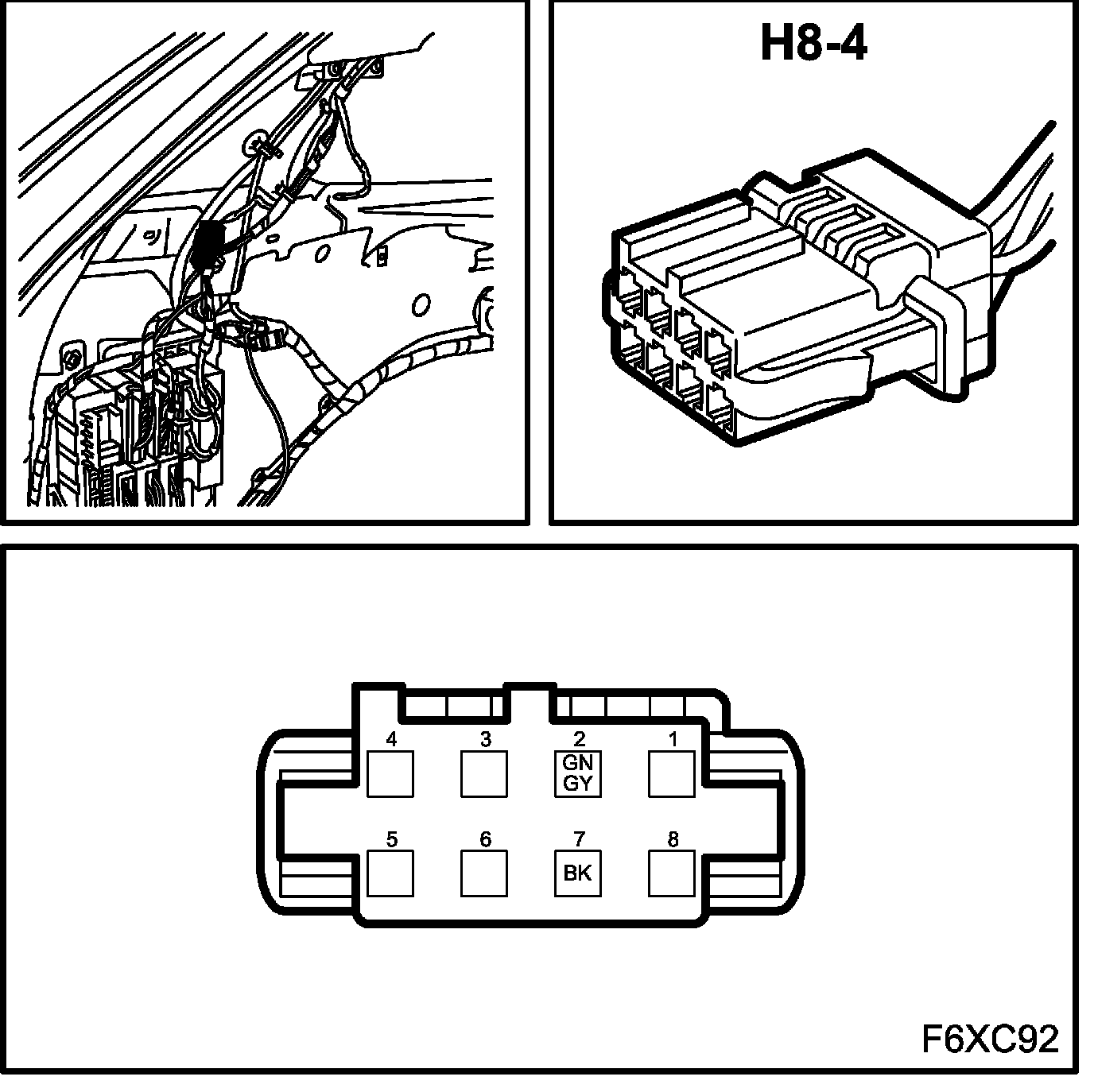 H8-4

4
3
2
GN
GY
1

5
6
7
BK
8

F6XC92