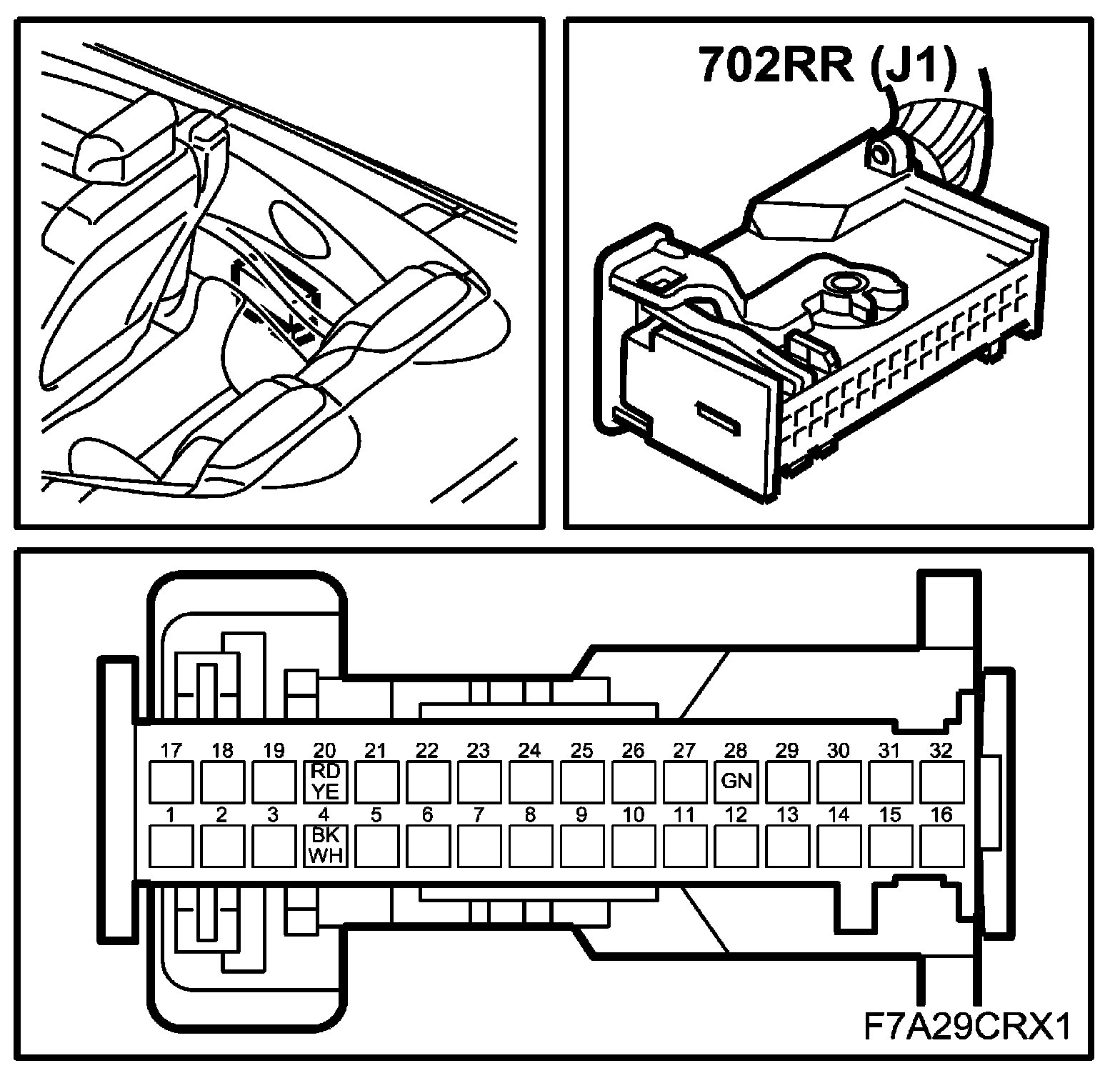 702RR (J1)

17 18 19 20 21 22 23 24 25 26 27 28 29 30 31 32

RD YE

GN

1 2 3 4 5 6 7 8 9 10 11 12 13 14 15 16

BK WH

F7A29CRX1