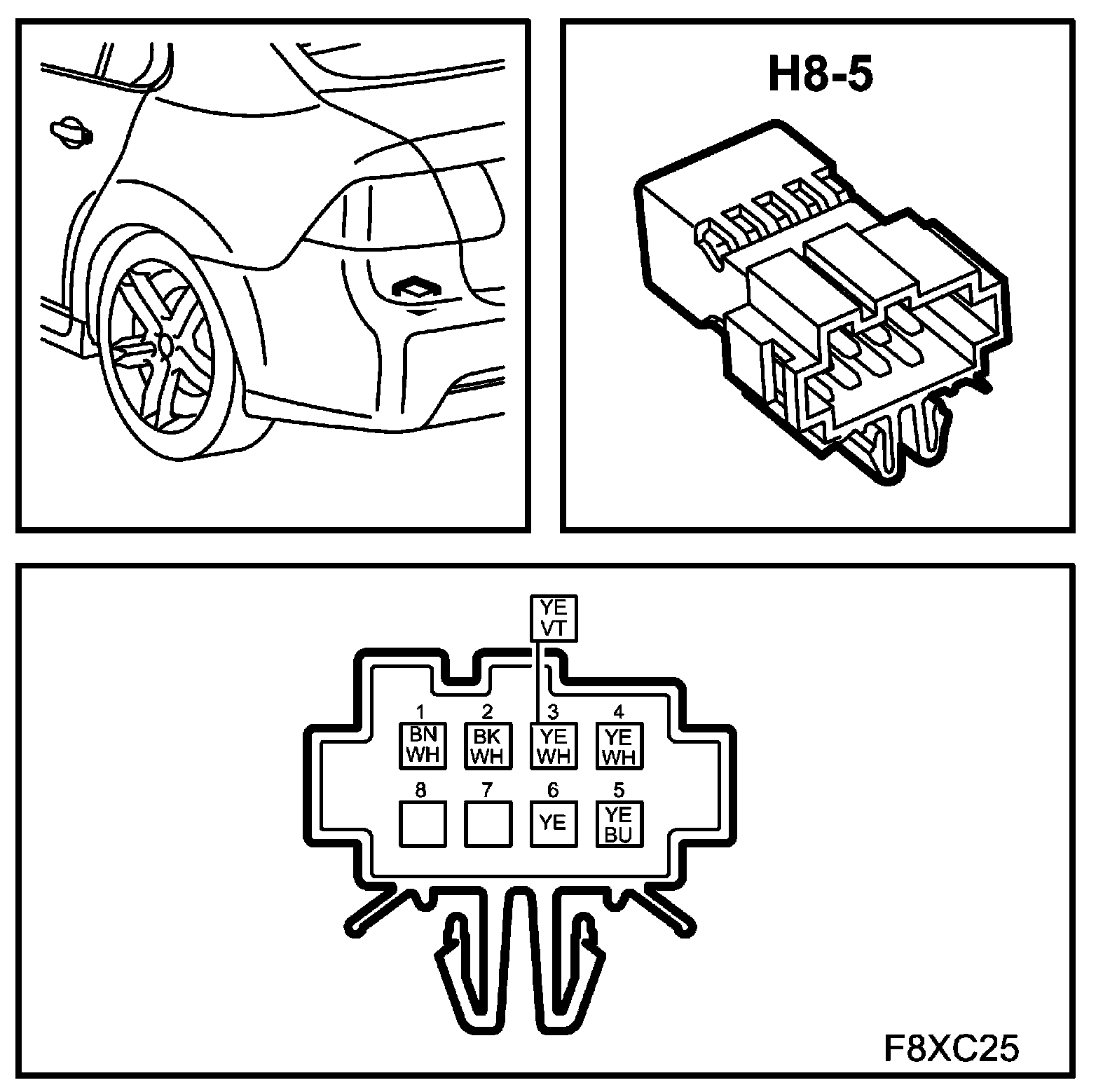 H8-5

YE
VT

1
BN
WH

2
BK
WH

3
YE
WH

4
YE
WH

8

7

6
YE

5
YE
BU

F8XC25